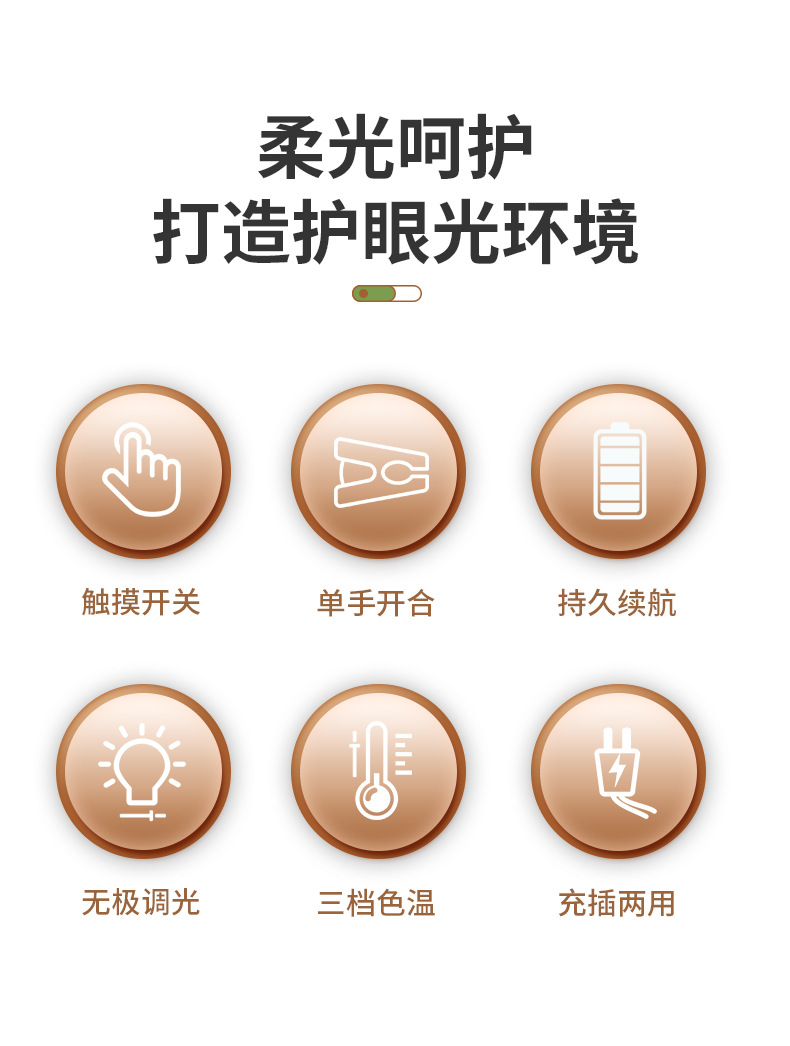 柔光呵护
打造护眼光环境

触摸开关

单手开合

持久续航

无极调光

三档色温

充插两用