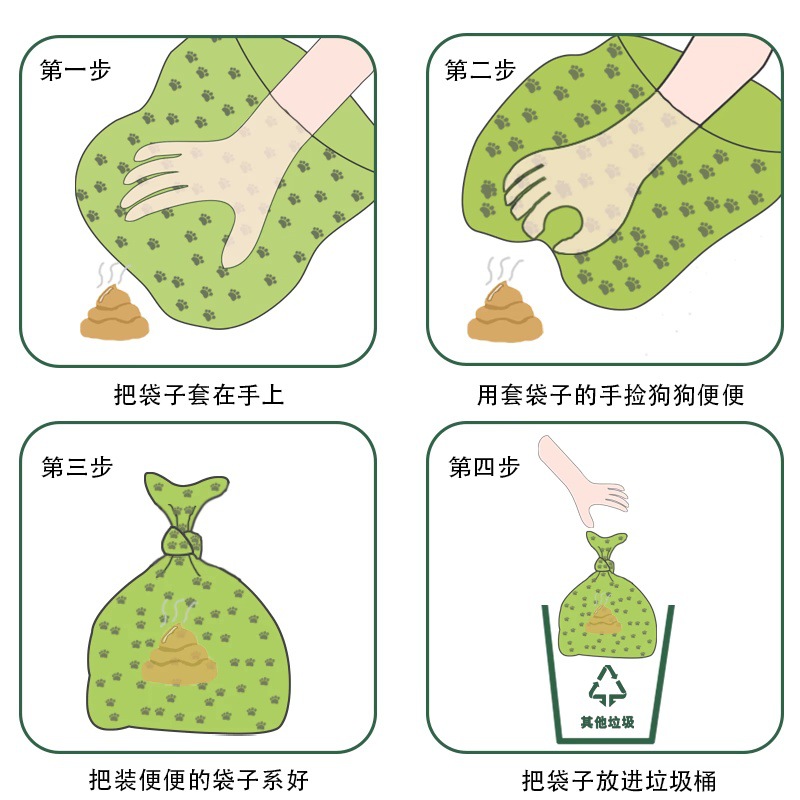 第一步

把袋子套在手上

第二步

用套袋子的手捡狗狗便便

第三步

把装便便的袋子系好

第四步

其他垃圾

把袋子放进垃圾桶