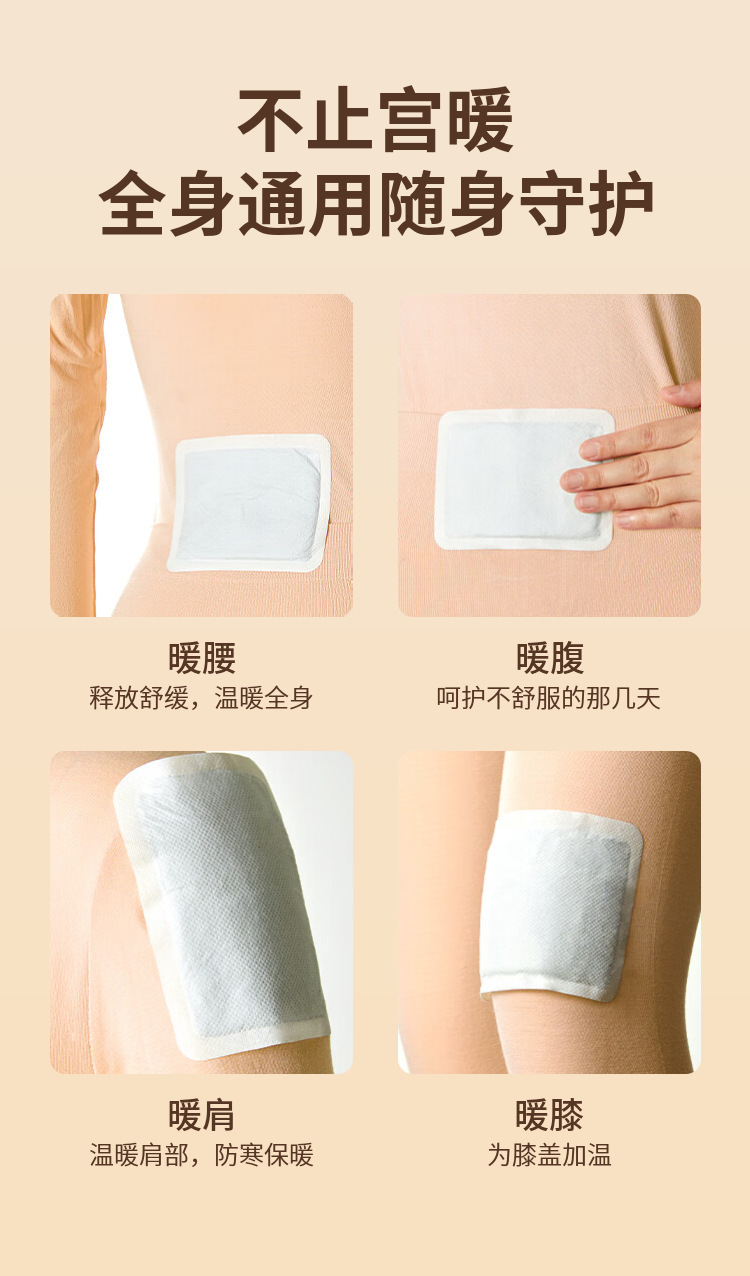 不止宫暖
全身通用随身守护

暖腰
释放舒缓，温暖全身

暖腹
呵护不舒服的那几天

暖肩
温暖肩部，防寒保暖

暖膝
为膝盖加温