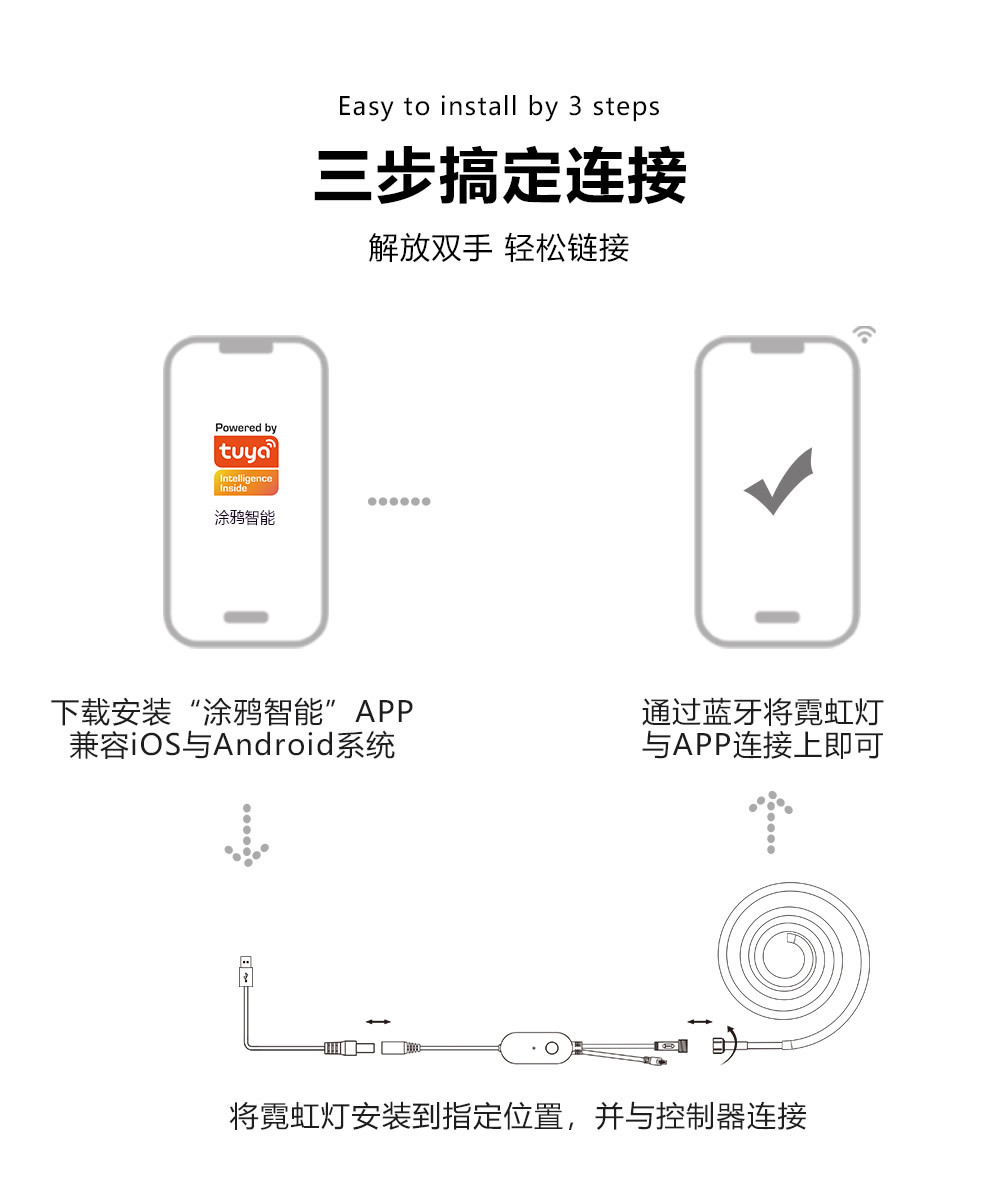 Easy to install by 3 steps

三步搞定连接

解放双手 轻松链接

Powered by
tuya
Intelligence Inside
涂鸦智能

下载安装“涂鸦智能”APP
兼容iOS与Android系统

通过蓝牙将霓虹灯
与APP连接上即可

将霓虹灯安装到指定位置，并与控制器连接