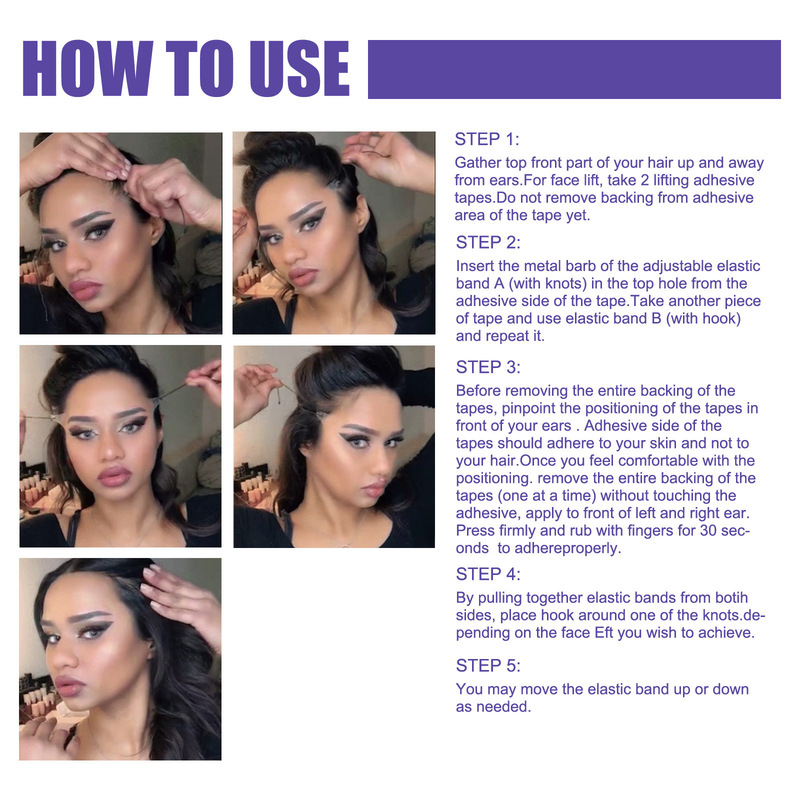 HOW TO USE

STEP 1:

Gather top front part of your hair up and away from ears.For face lift, take 2 lifting adhesive tapes.Do not remove backing from adhesive area of the tape yet.

STEP 2:

Insert the metal barb of the adjustable elastic band A (with knots) in the top hole from the adhesive side of the tape.Take another piece of tape and use elastic band B (with hook) and repeat it.

STEP 3:

Before removing the entire backing of the tapes, pinpoint the positioning of the tapes in front of your ears . Adhesive side of the tapes should adhere to your skin and not to your hair.Once you feel comfortable with the positioning. remove the entire backing of the tapes (one at a time) without touching the adhesive, apply to front of left and right ear. Press firmly and rub with fingers for 30 seconds to adhereproperly.

STEP 4:

By pulling together elastic bands from botih sides, place hook around one of the knots.depending on the face Eft you wish to achieve.

STEP 5:

You may move the elastic band up or down as needed.