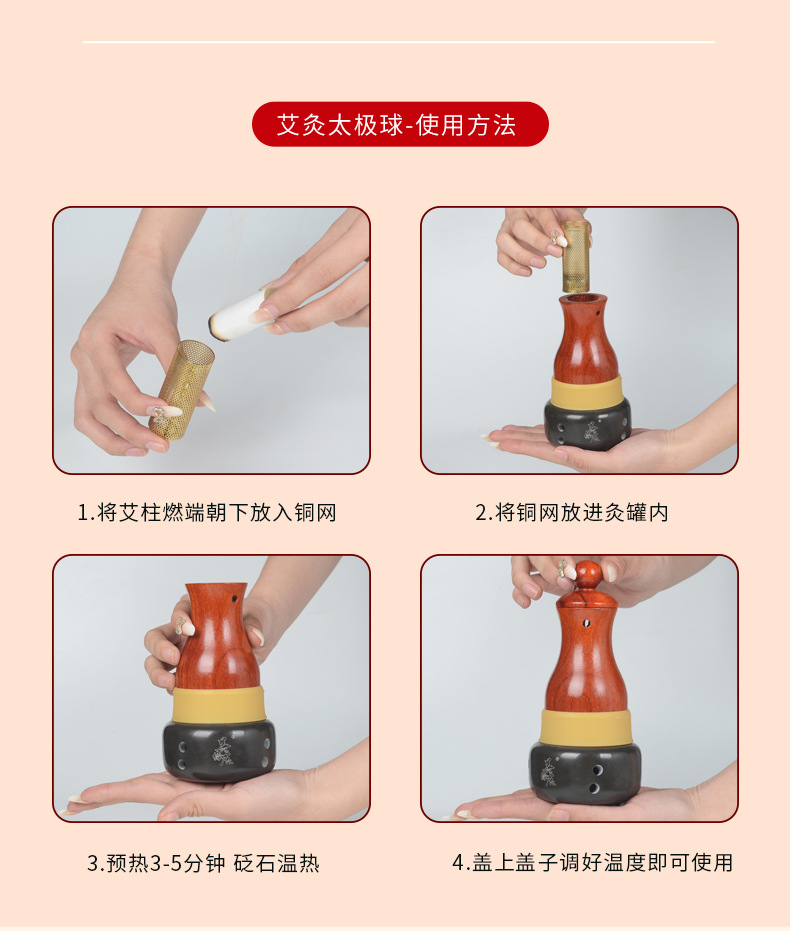 艾灸太极球-使用方法

1.将艾柱燃端朝下放入铜网

2.将铜网放进灸罐内

3.预热3-5分钟 砭石温热

4.盖上盖子调好温度即可使用