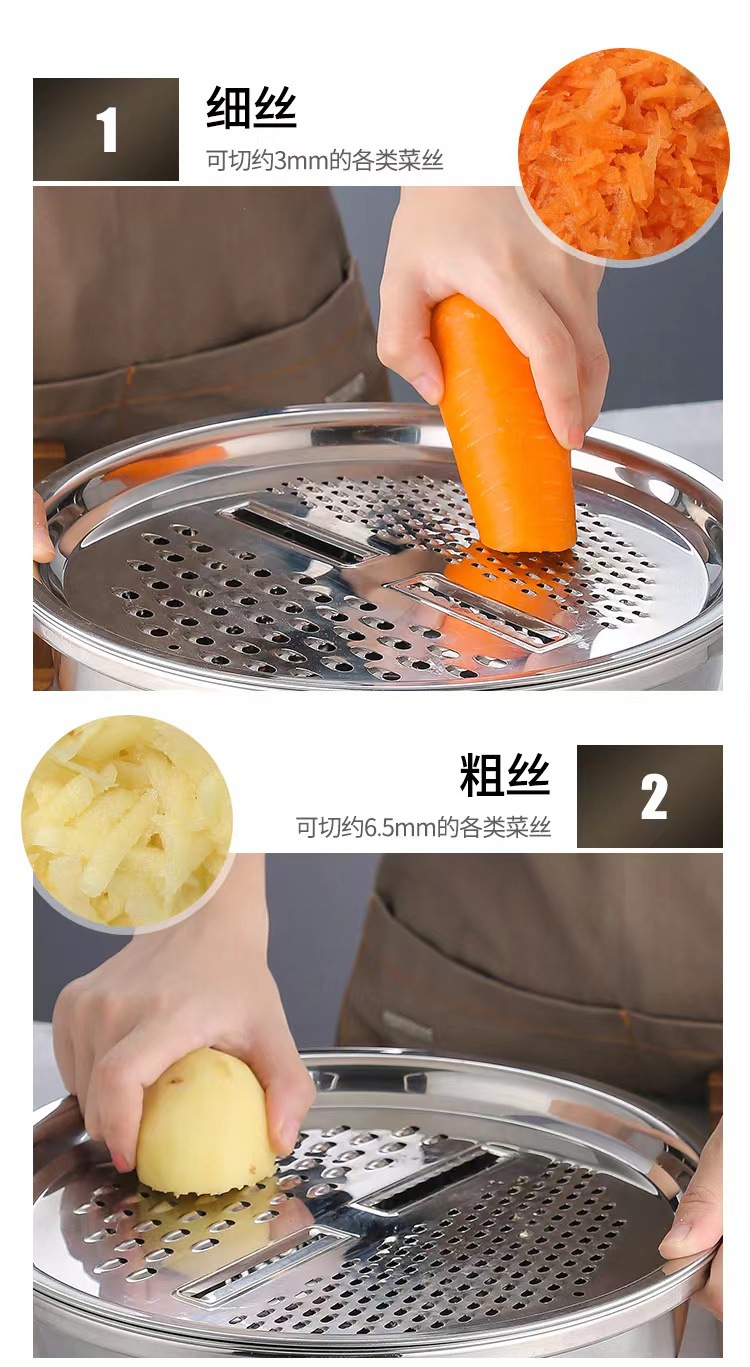 1

细丝

可切约3mm的各类菜丝

粗丝

可切约6.5mm的各类菜丝

2