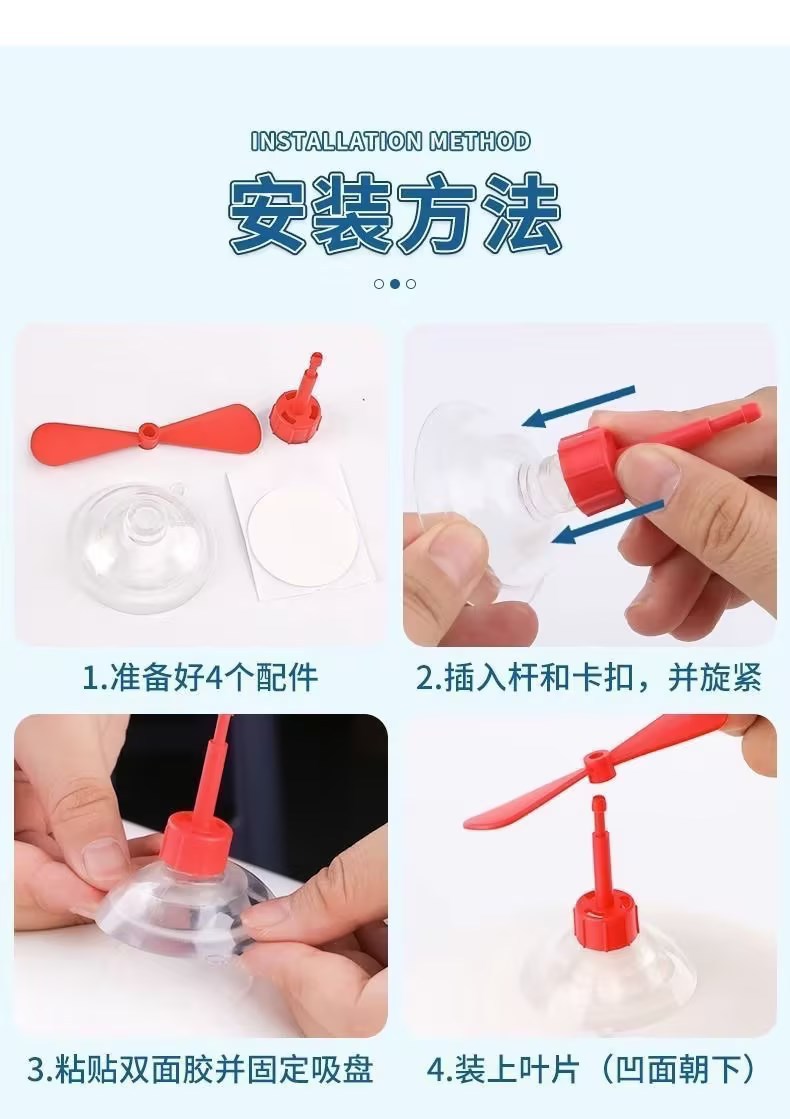 INSTALLATION METHOD

安装方法

1.准备好4个配件

2.插入杆和卡扣，并旋紧

3.粘贴双面胶并固定吸盘

4.装上叶片（凹面朝下）