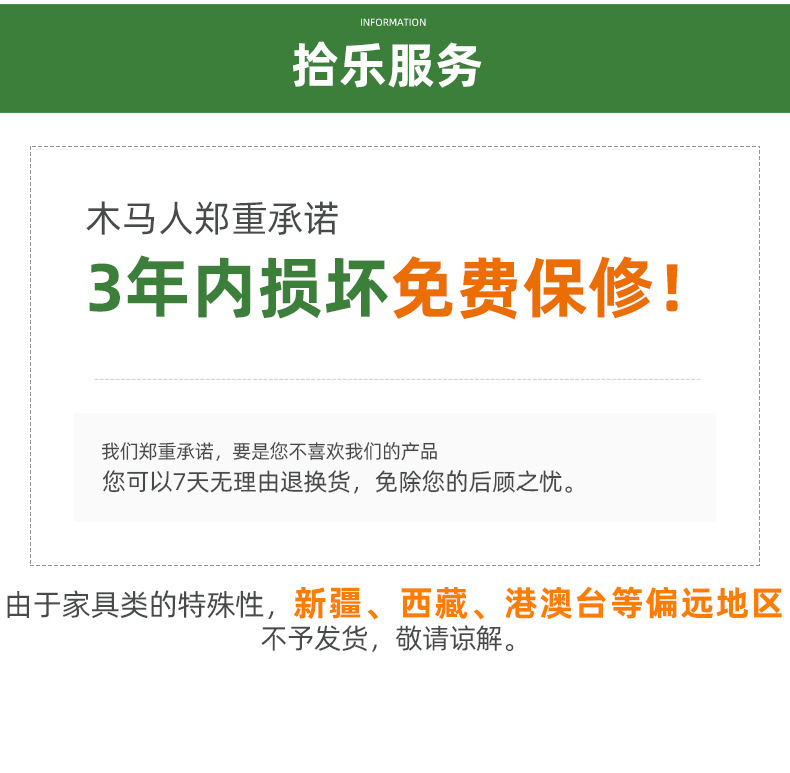 INFORMATION
拾乐服务

木马人郑重承诺
3年内损坏免费保修！

我们郑重承诺，要是您不喜欢我们的产品
您可以7天无理由退换货，免除您的后顾之忧。

由于家具类的特殊性，新疆、西藏、港澳台等偏远地区不予发货，敬请谅解。