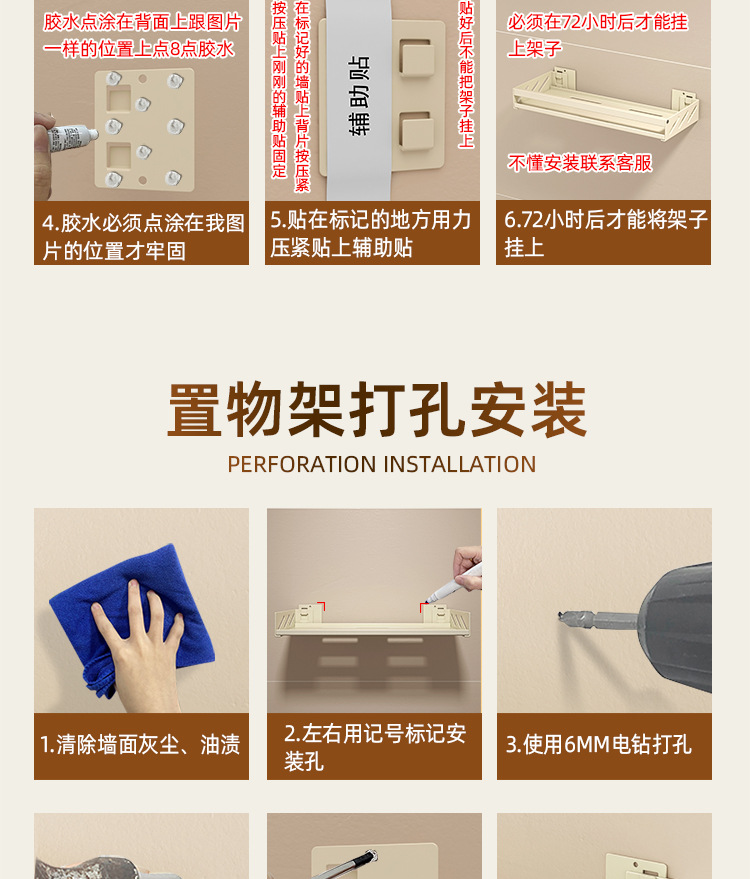 胶水点涂在背面上跟图片一样的位置上点8点胶水

4.胶水必须点涂在我图片的位置才牢固

按压贴上刚刚的辅助贴固定

在标记好的墙贴上背片按压紧

辅助贴

贴好后不能把架子挂上

5.贴在标记的地方用力压紧贴上辅助贴

必须在72小时后才能挂上架子

不懂安装联系客服

6.72小时后才能将架子挂上

置物架打孔安装

PERFORATION INSTALLATION

1.清除墙面灰尘、油渍

2.左右用记号标记安装孔

3.使用6MM电钻打孔