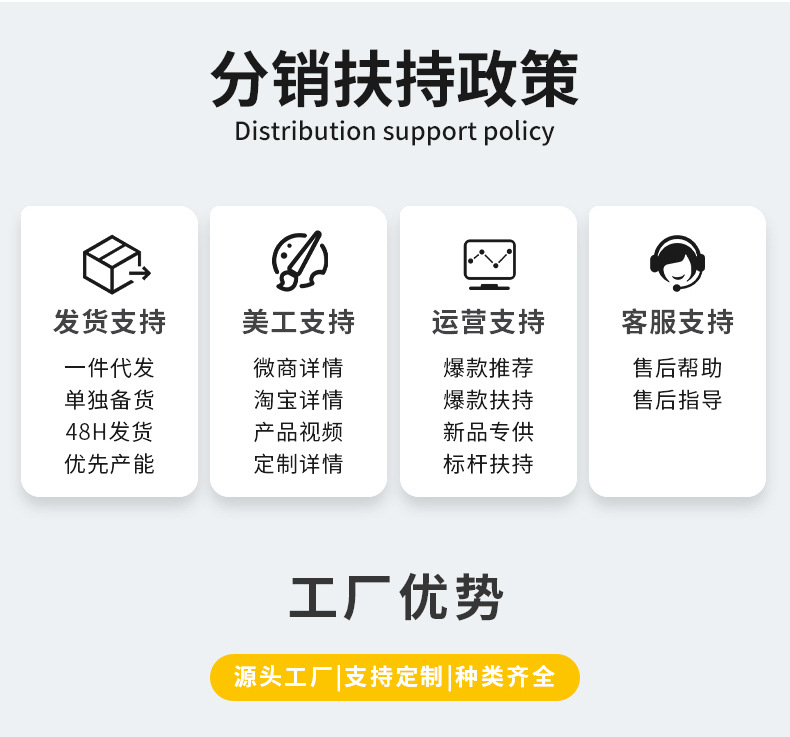 分销扶持政策
Distribution support policy

发货支持
一件代发
单独备货
48H发货
优先产能

美工支持
微商详情
淘宝详情
产品视频
定制详情

运营支持
爆款推荐
爆款扶持
新品专供
标杆扶持

客服支持
售后帮助
售后指导

工厂优势

源头工厂|支持定制|种类齐全