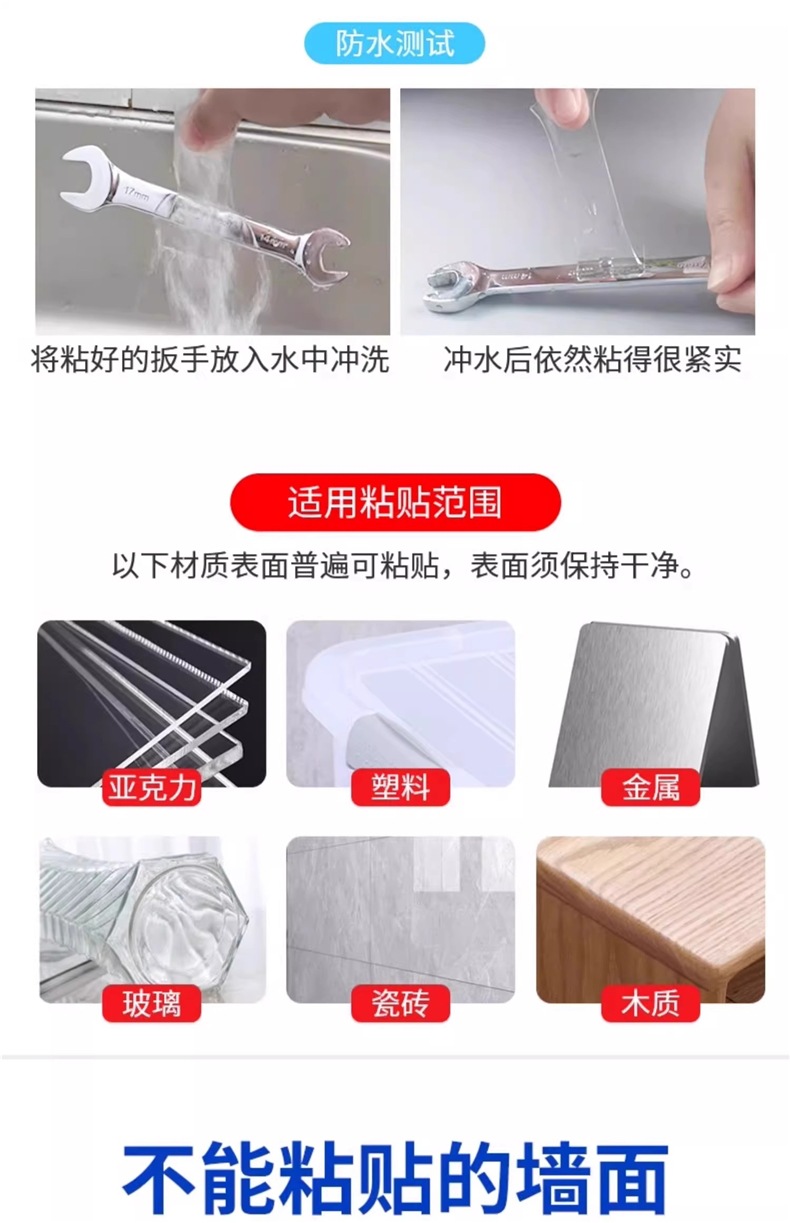 防水测试

17mm

将粘好的扳手放入水中冲洗

冲水后依然粘得很紧实

适用粘贴范围

以下材质表面普遍可粘贴，表面须保持干净。

亚克力

塑料

金属

玻璃

瓷砖

木质

不能粘贴的墙面