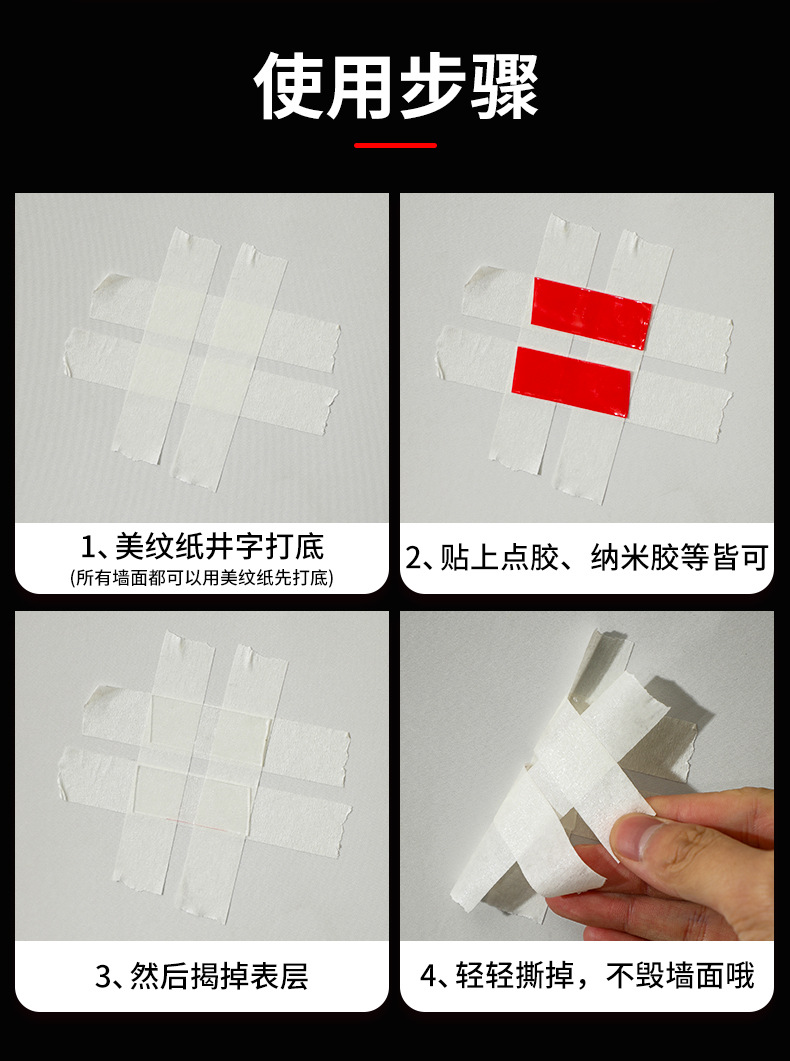 使用步骤

1、美纹纸井字打底
(所有墙面都可以用美纹纸先打底)

2、贴上点胶、纳米胶等皆可

3、然后揭掉表层

4、轻轻撕掉，不毁墙面哦