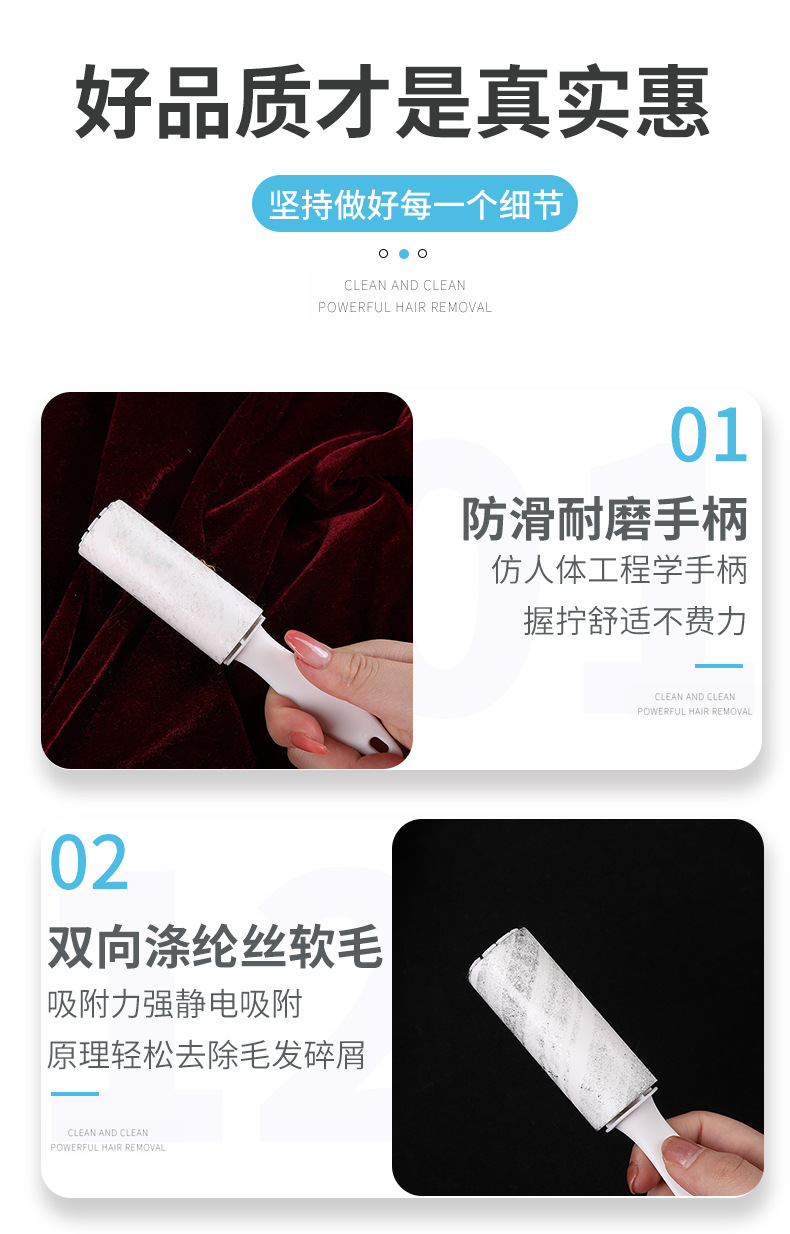 好品质才是真实惠

坚持做好每一个细节

CLEAN AND CLEAN
POWERFUL HAIR REMOVAL

01

防滑耐磨手柄

仿人体工程学手柄
握拧舒适不费力

CLEAN AND CLEAN
POWERFUL HAIR REMOVAL

02

双向涤纶丝软毛

吸附力强静电吸附
原理轻松去除毛发碎屑

CLEAN AND CLEAN
POWERFUL HAIR REMOVAL