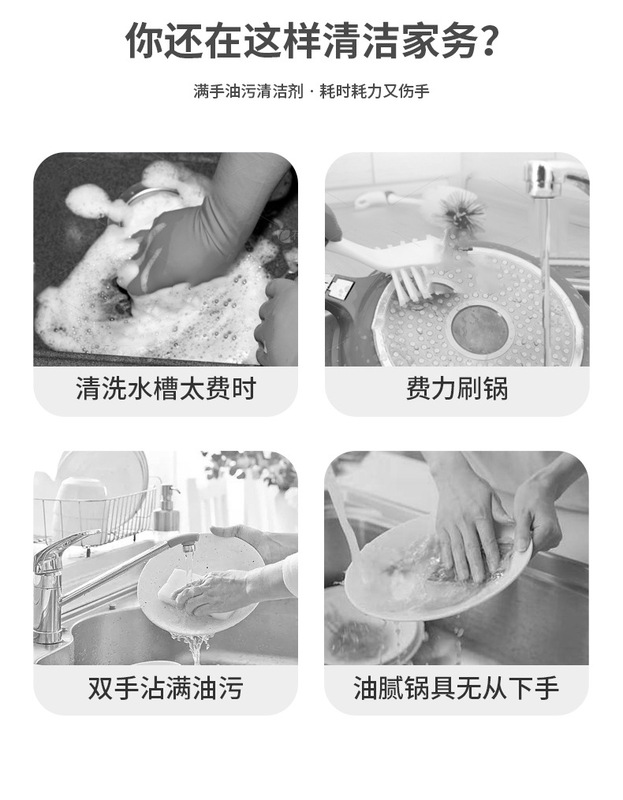 你还在这样清洁家务？

满手油污清洁剂 · 耗时耗力又伤手

清洗水槽太费时

费力刷锅

双手沾满油污

油腻锅具无从下手