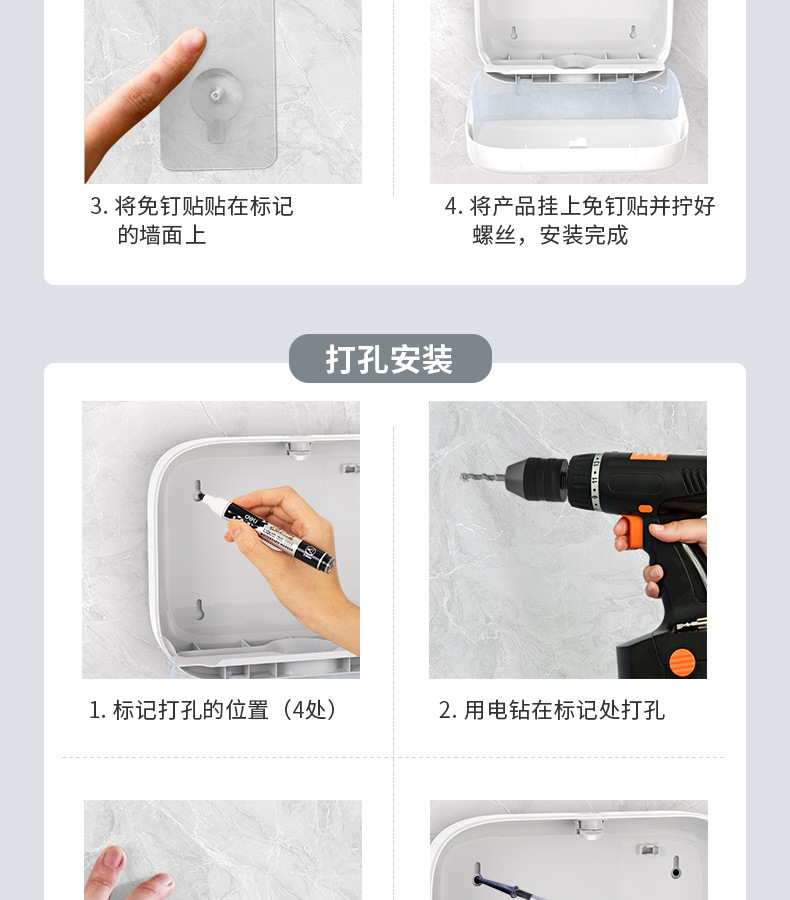 3. 将免钉贴贴在标记的墙面上

4. 将产品挂上免钉贴并拧好螺丝，安装完成

打孔安装

deli

1. 标记打孔的位置（4处）

2. 用电钻在标记处打孔