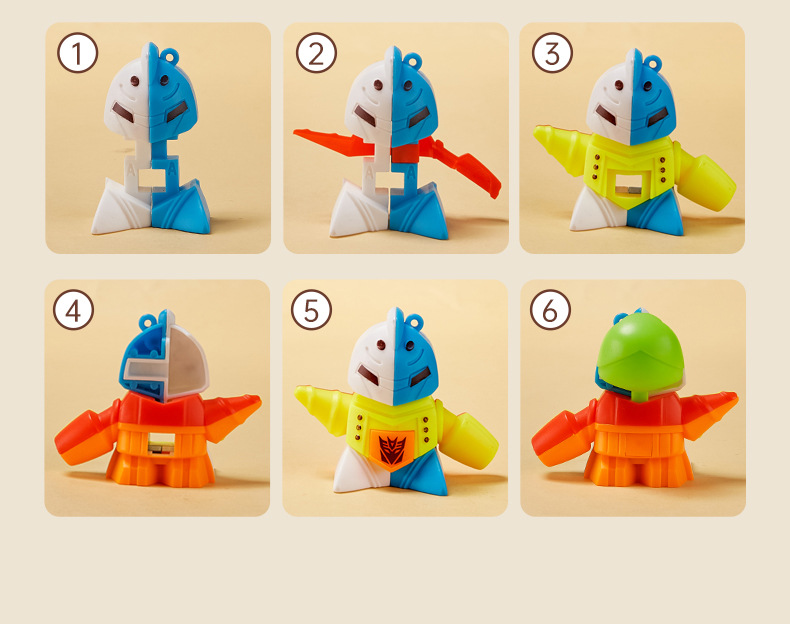 ①
②
③
④
⑤
⑥