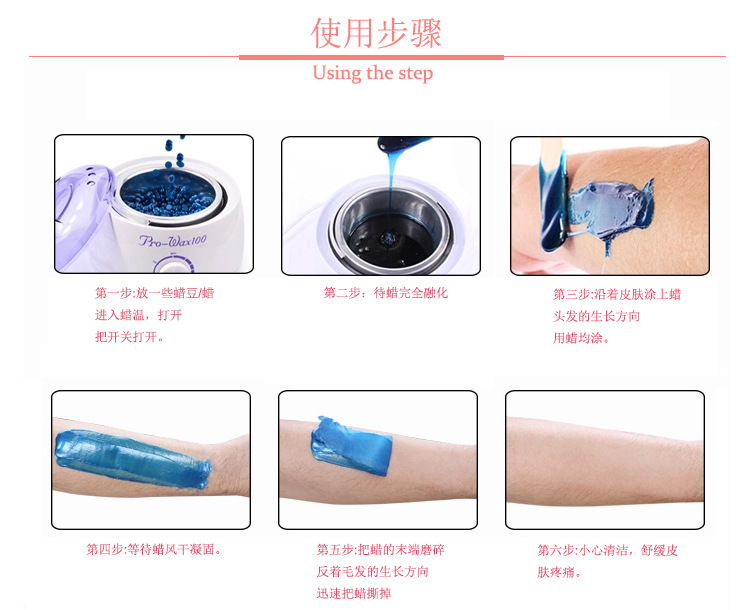 使用步骤

Using the step

Pro-Wax100

第一步:放一些蜡豆/蜡进入蜡温，打开把开关打开。

第二步：待蜡完全融化

第三步:沿着皮肤涂上蜡头发的生长方向用蜡均涂。

第四步:等待蜡风干凝固。

第五步:把蜡的末端磨碎反着毛发的生长方向迅速把蜡撕掉

第六步:小心清洁，舒缓皮肤疼痛。