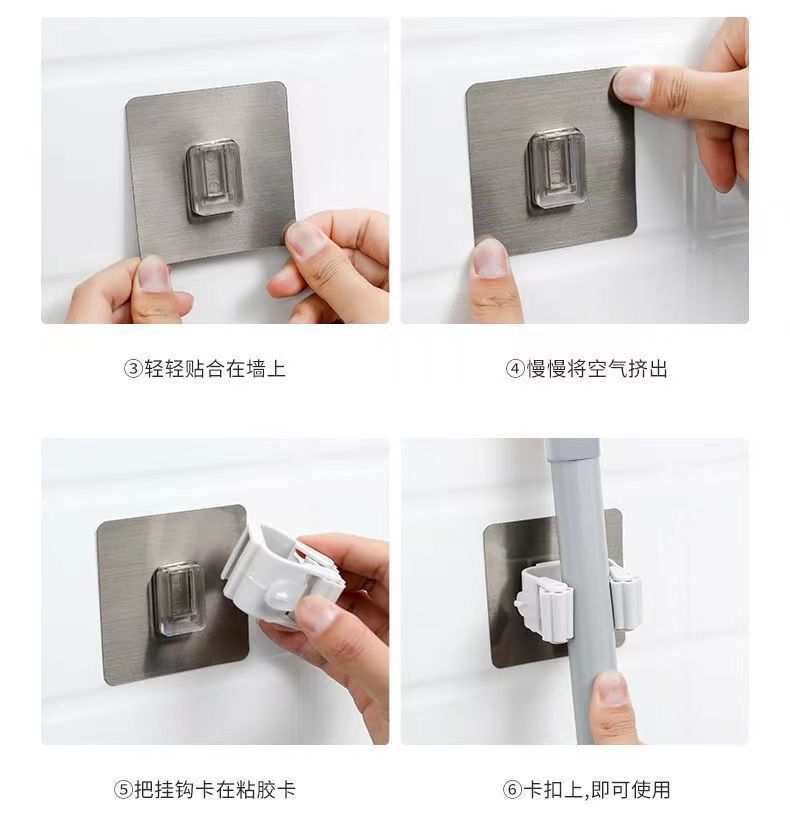 ③轻轻贴合在墙上

④慢慢将空气挤出

⑤把挂钩卡在粘胶卡

⑥卡扣上,即可使用