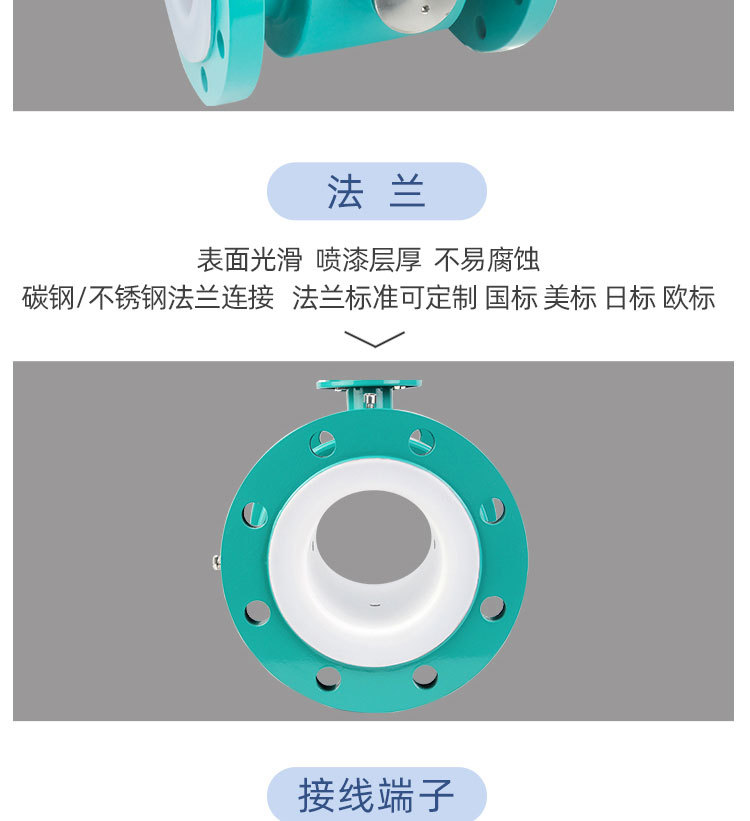 法 兰

表面光滑 喷漆层厚 不易腐蚀
碳钢/不锈钢法兰连接 法兰标准可定制 国标 美标 日标 欧标

接线端子