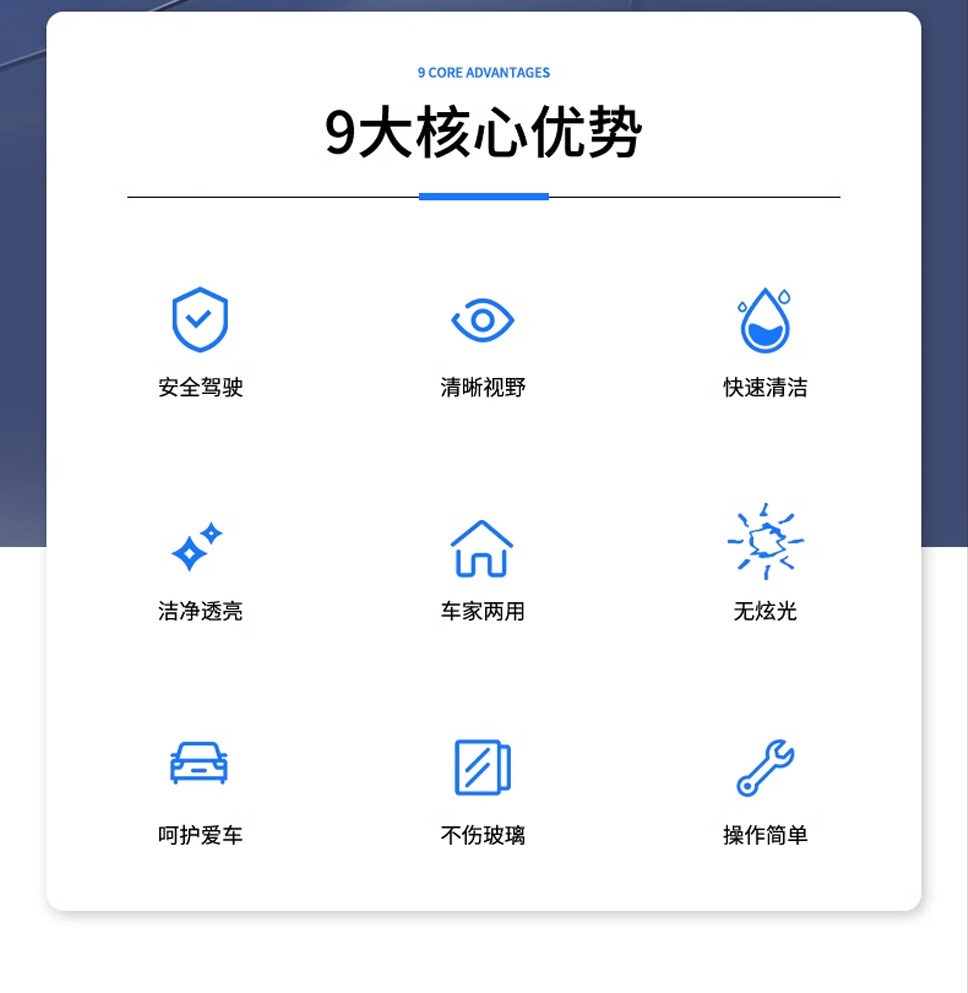 9 CORE ADVANTAGES

9大核心优势

安全驾驶

清晰视野

快速清洁

洁净透亮

车家两用

无炫光

呵护爱车

不伤玻璃

操作简单