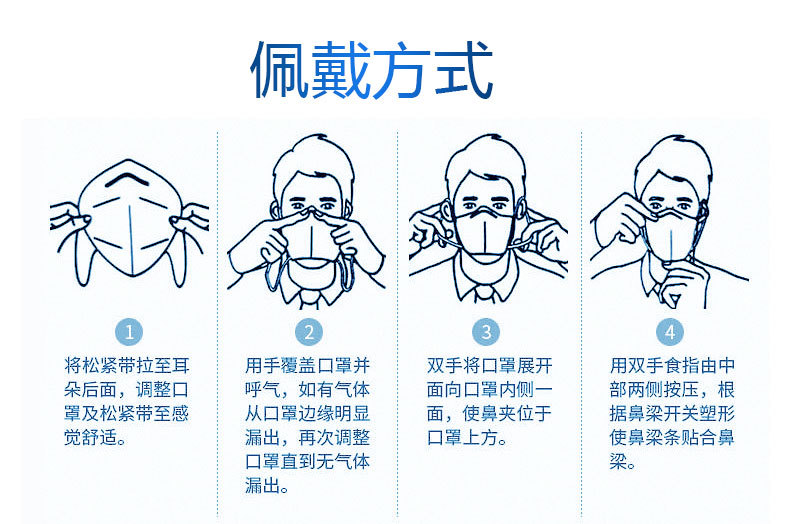 佩戴方式

1
将松紧带拉至耳朵后面，调整口罩及松紧带至感觉舒适。

2
用手覆盖口罩并呼气，如有气体从口罩边缘明显漏出，再次调整口罩直到无气体漏出。

3
双手将口罩展开面向口罩内侧一面，使鼻夹位于口罩上方。

4
用双手食指由中部两侧按压，根据鼻梁开关塑形使鼻梁条贴合鼻梁。