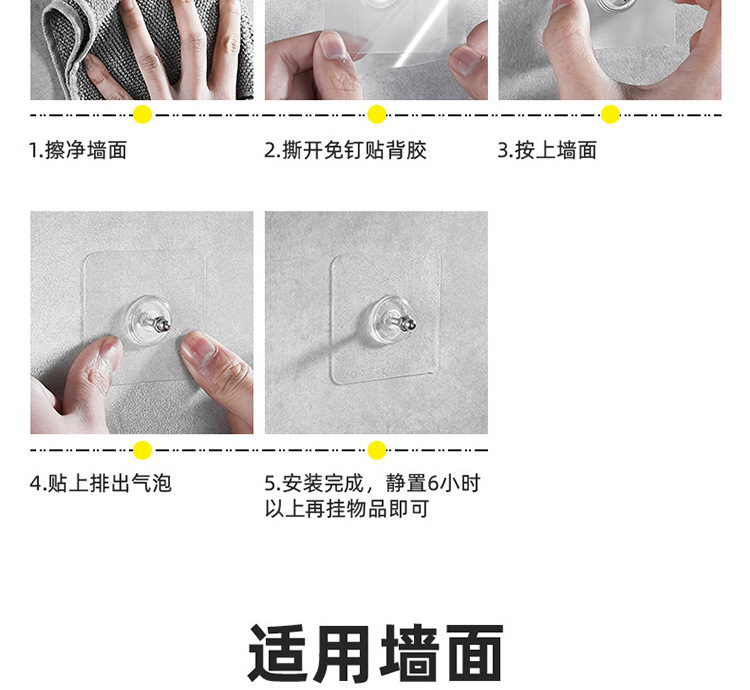 1.擦净墙面

2.撕开免钉贴背胶

3.按上墙面

4.贴上排出气泡

5.安装完成，静置6小时以上再挂物品即可

适用墙面