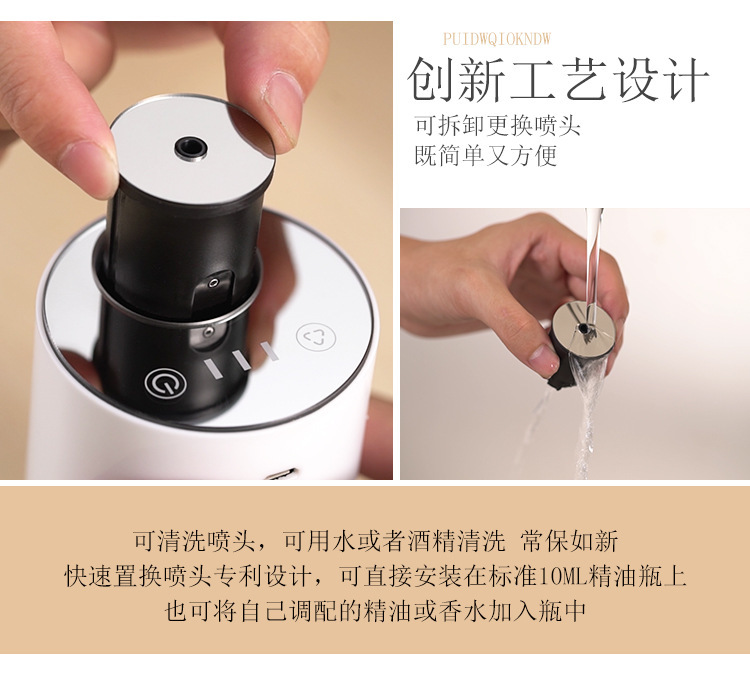 PUIDWQIOKNDW
创新工艺设计
可拆卸更换喷头
既简单又方便

可清洗喷头，可用水或者酒精清洗 常保如新
快速置换喷头专利设计，可直接安装在标准10ML精油瓶上
也可将自己调配的精油或香水加入瓶中