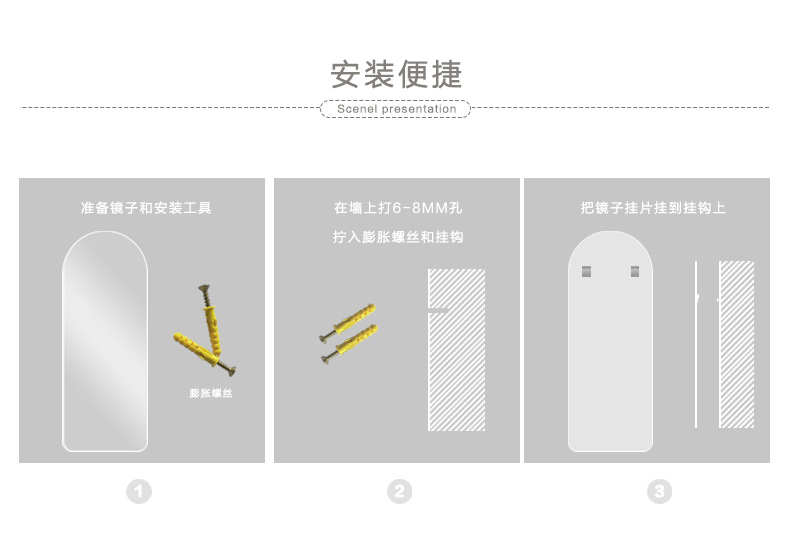 安装便捷

Scenel presentation

准备镜子和安装工具

膨胀螺丝

在墙上打6-8MM孔

拧入膨胀螺丝和挂钩

把镜子挂片挂到挂钩上

1

2

3