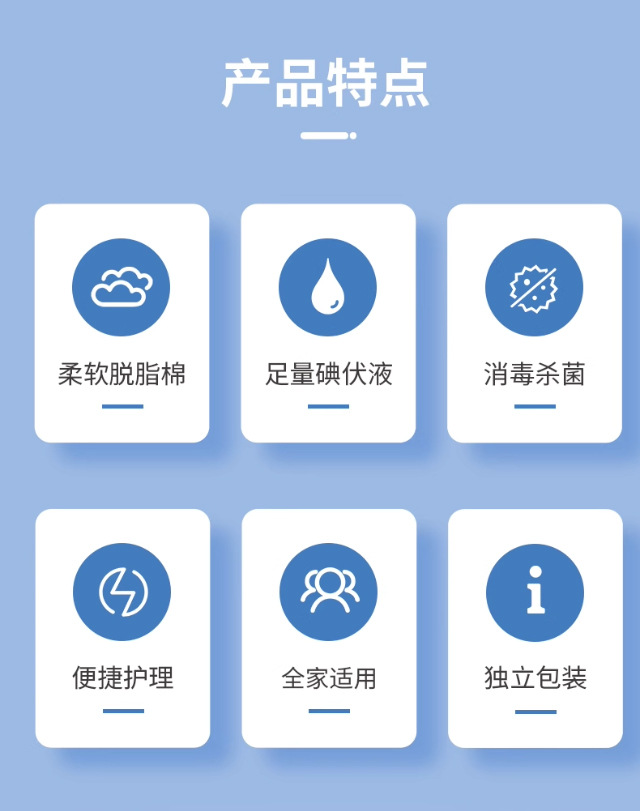 产品特点

柔软脱脂棉

足量碘伏液

消毒杀菌

便捷护理

全家适用

独立包装