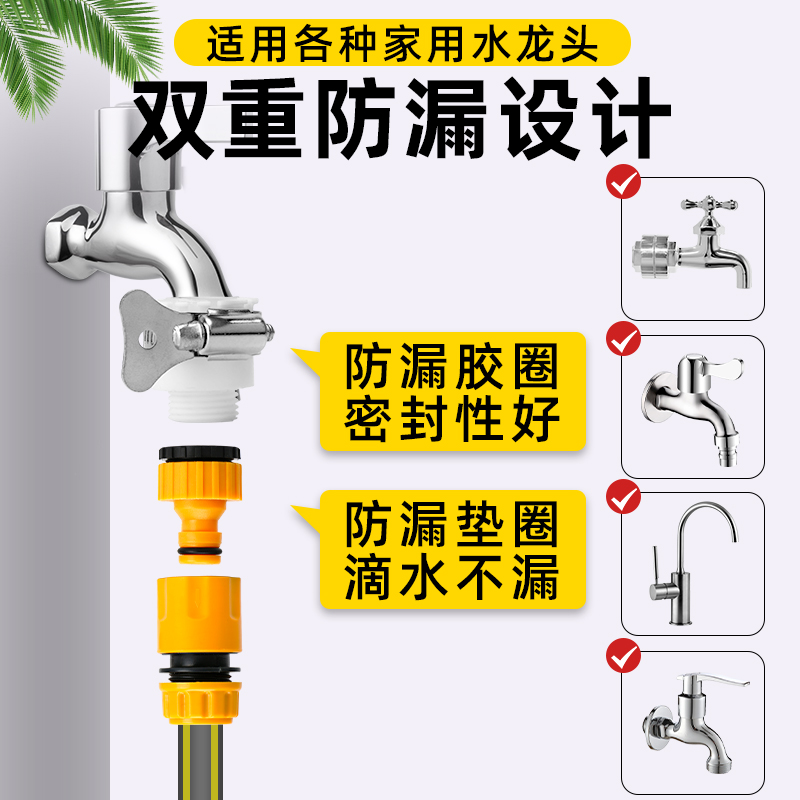 适用各种家用水龙头

双重防漏设计

防漏胶圈
密封性好

防漏垫圈
滴水不漏