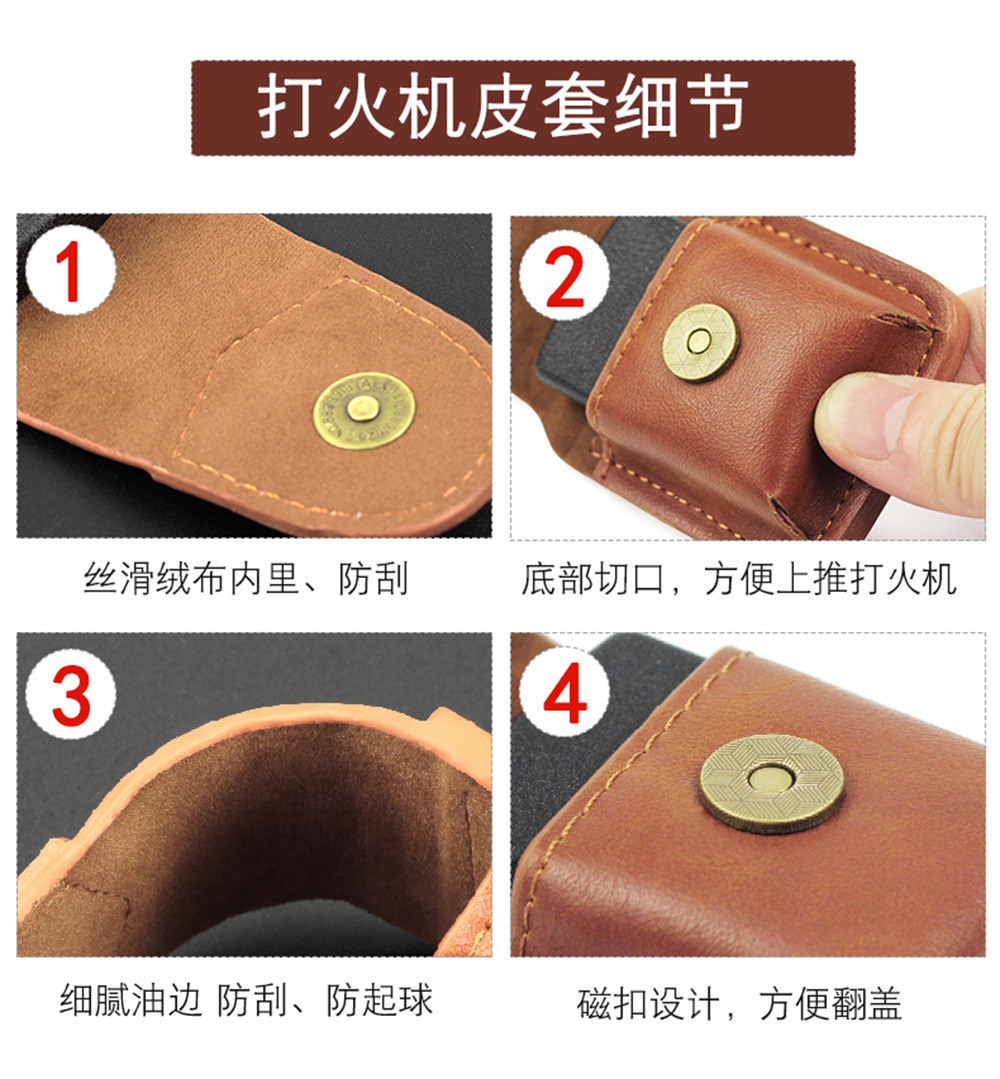 打火机皮套细节

1

丝滑绒布内里、防刮

2

底部切口，方便上推打火机

3

细腻油边 防刮、防起球

4

磁扣设计，方便翻盖