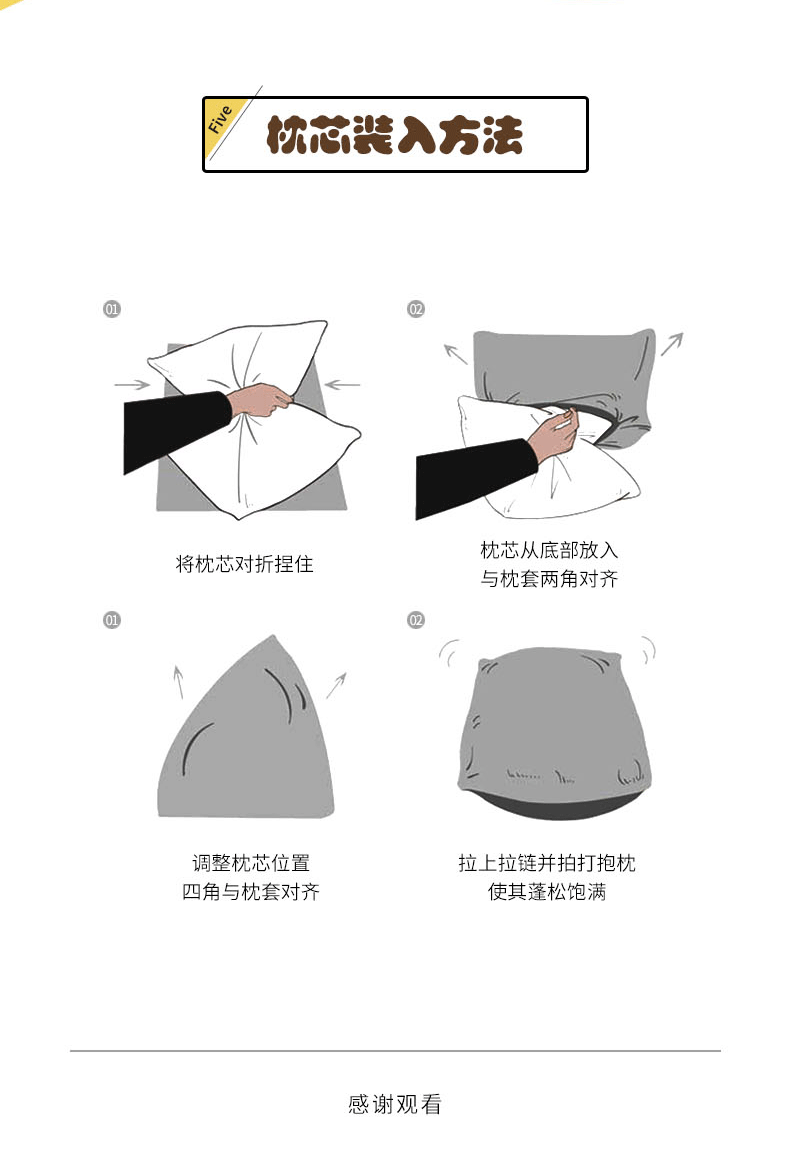 Five
枕芯装入方法

01
将枕芯对折捏住

02
枕芯从底部放入
与枕套两角对齐

01
调整枕芯位置
四角与枕套对齐

02
拉上拉链并拍打抱枕
使其蓬松饱满

感谢观看