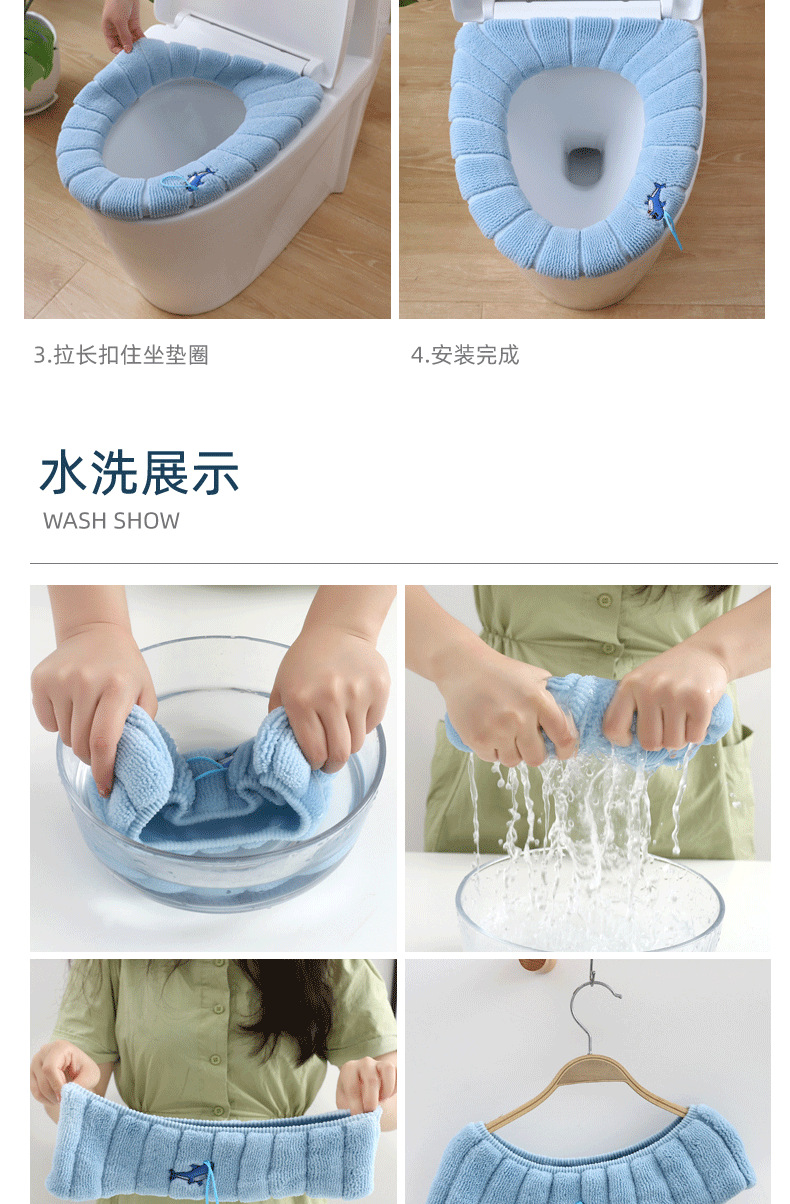 3.拉长扣住坐垫圈

4.安装完成

水洗展示
WASH SHOW