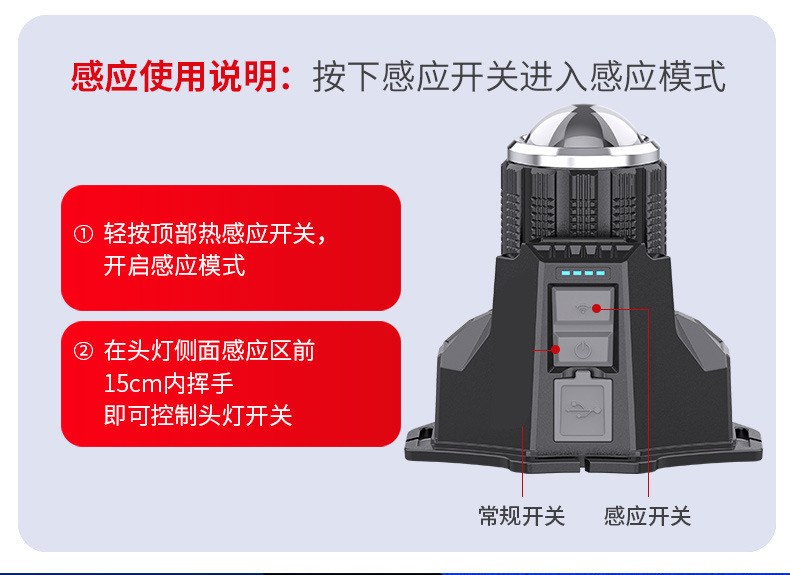 感应使用说明：按下感应开关进入感应模式

① 轻按顶部热感应开关，开启感应模式

② 在头灯侧面感应区前15cm内挥手即可控制头灯开关

常规开关

感应开关