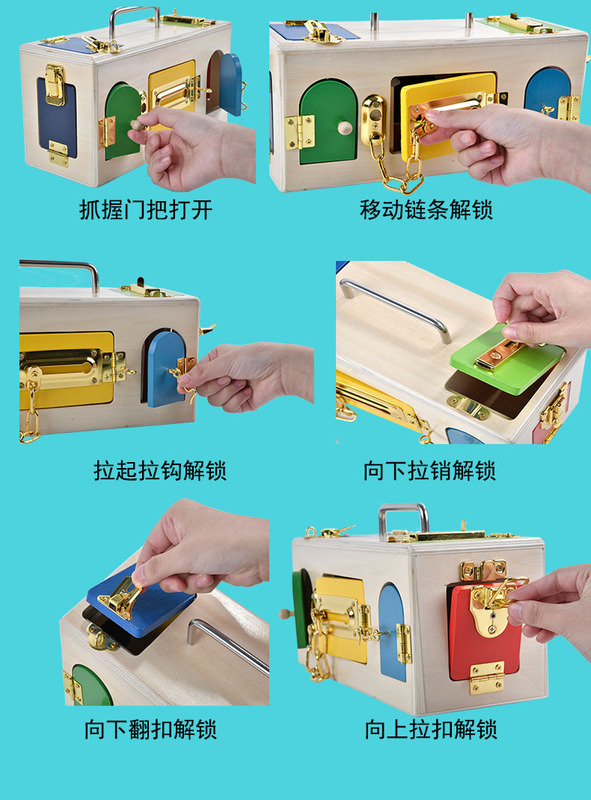 抓握门把打开

移动链条解锁

拉起拉钩解锁

向下拉销解锁

向下翻扣解锁

向上拉扣解锁