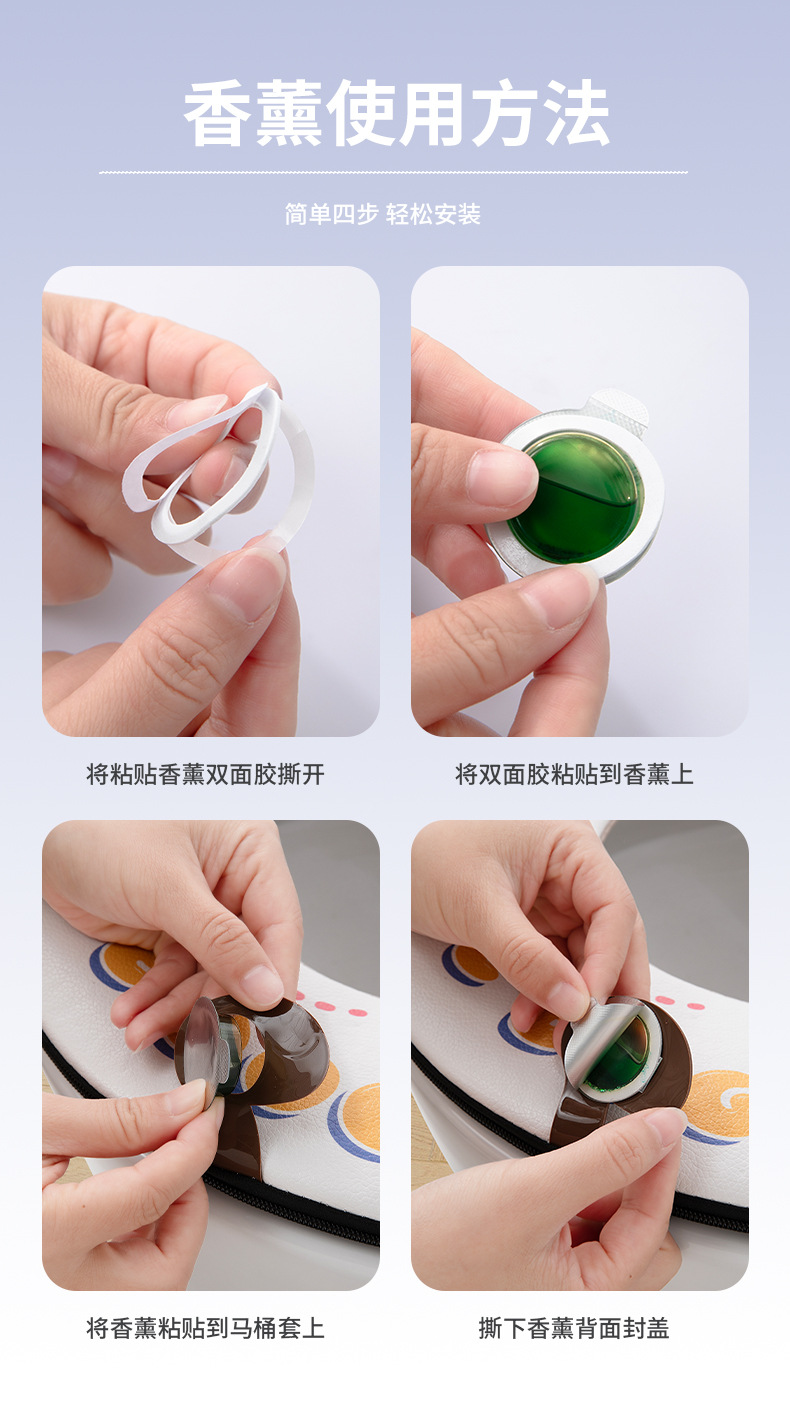 香薰使用方法

简单四步 轻松安装

将粘贴香薰双面胶撕开

将双面胶粘贴到香薰上

将香薰粘贴到马桶套上

撕下香薰背面封盖