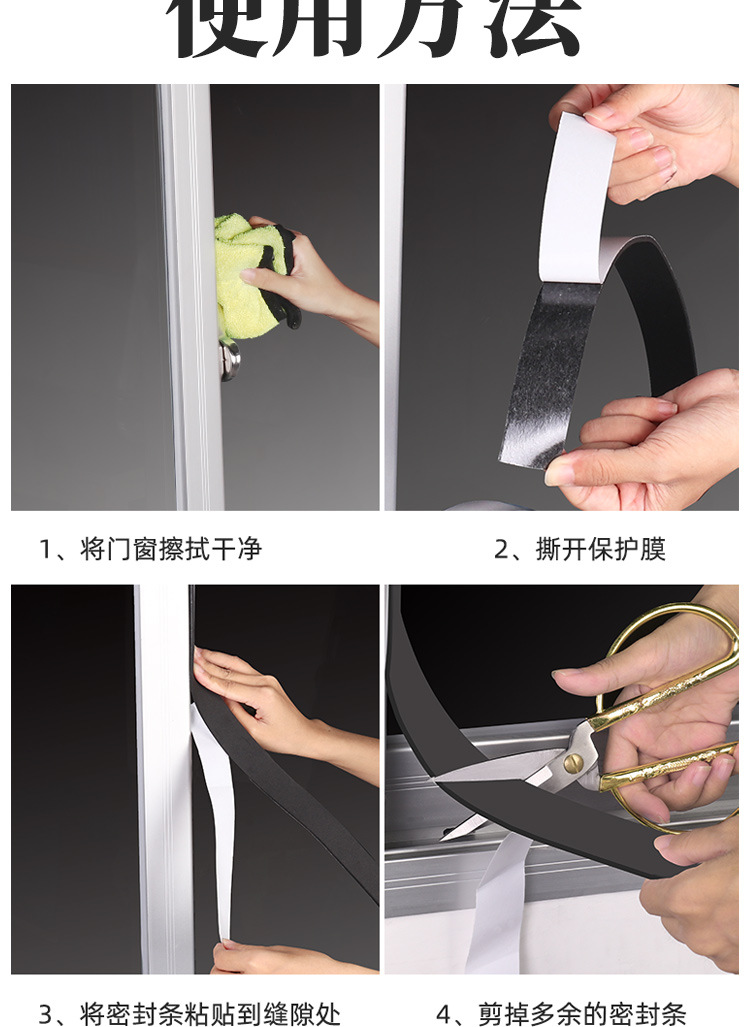 使用方法

1、将门窗擦拭干净

2、撕开保护膜

3、将密封条粘贴到缝隙处

4、剪掉多余的密封条