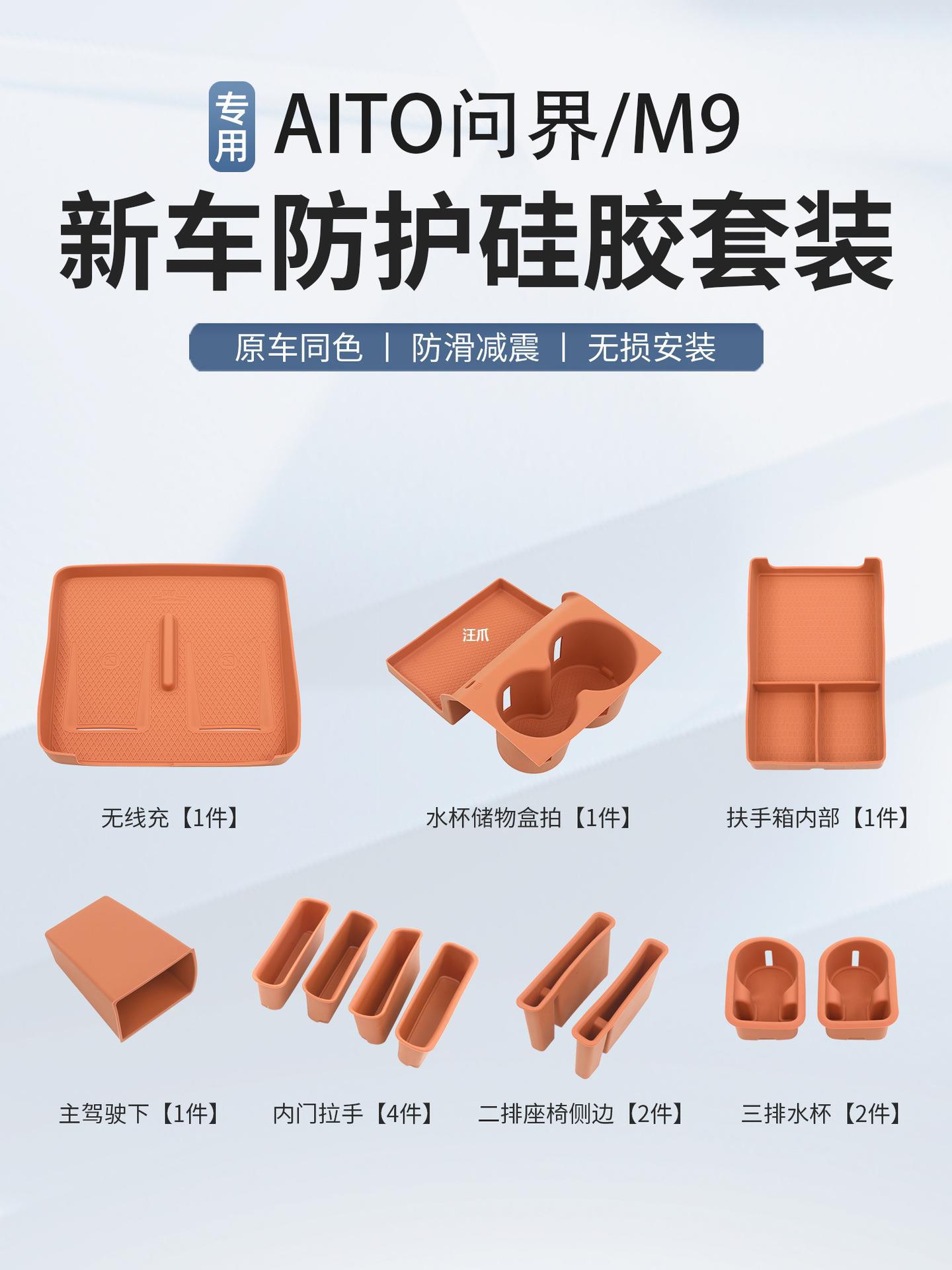 专用 AITO问界/M9

新车防护硅胶套装

原车同色 | 防滑减震 | 无损安装

汪爪

无线充【1件】

水杯储物盒拍【1件】

扶手箱内部【1件】

主驾驶下【1件】

内门拉手【4件】

二排座椅侧边【2件】

三排水杯【2件】