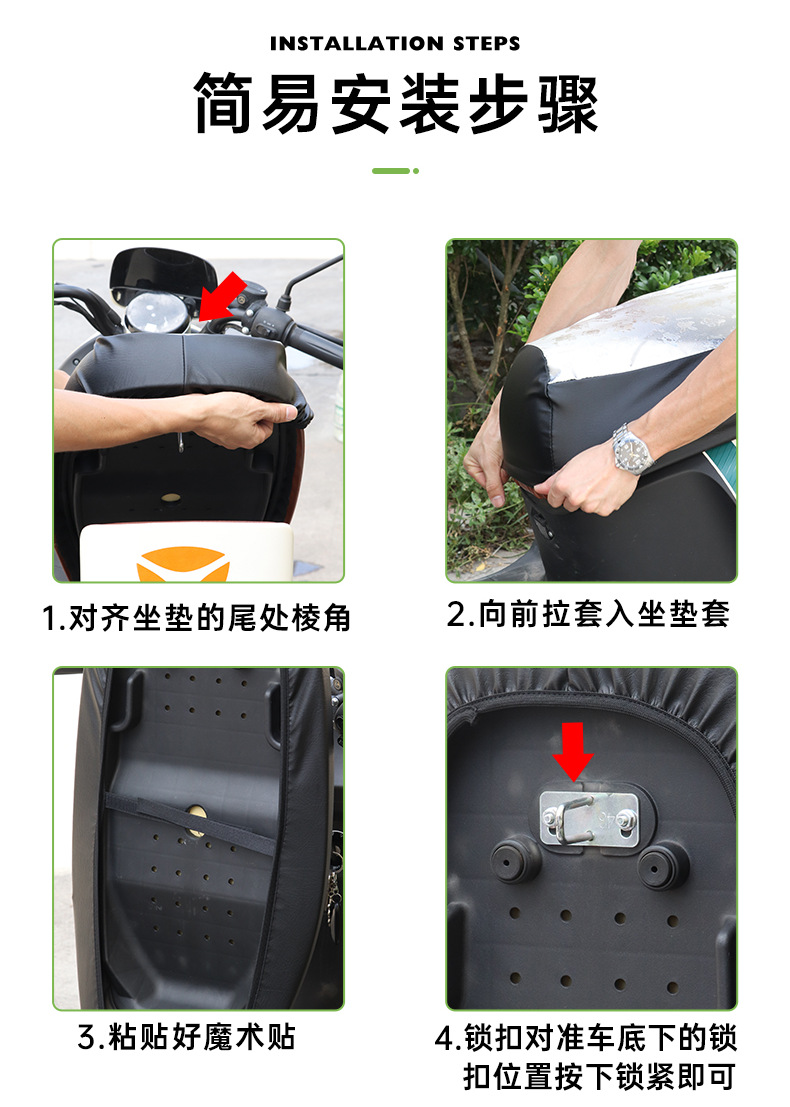 INSTALLATION STEPS

简易安装步骤

1.对齐坐垫的尾处棱角

2.向前拉套入坐垫套

3.粘贴好魔术贴

4.锁扣对准车底下的锁扣位置按下锁紧即可