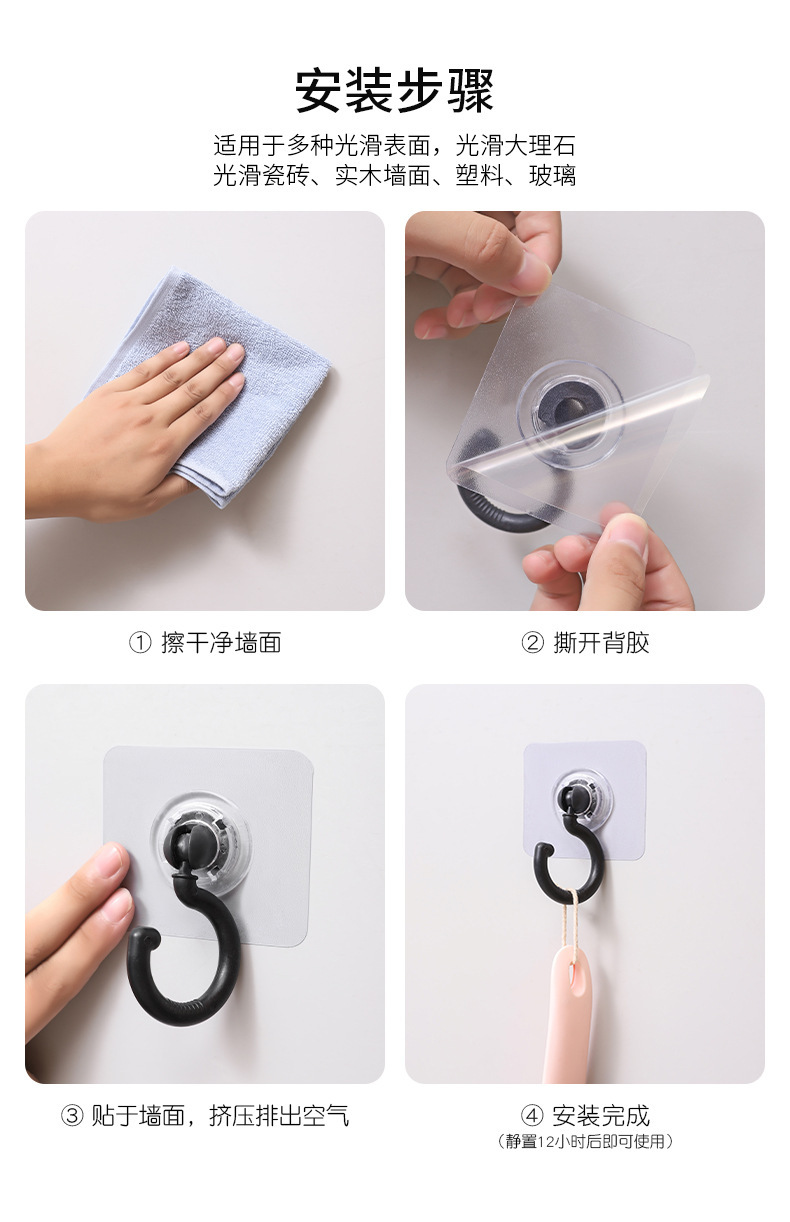 安装步骤

适用于多种光滑表面，光滑大理石
光滑瓷砖、实木墙面、塑料、玻璃

① 擦干净墙面

② 撕开背胶

③ 贴于墙面，挤压排出空气

④ 安装完成
（静置12小时后即可使用）