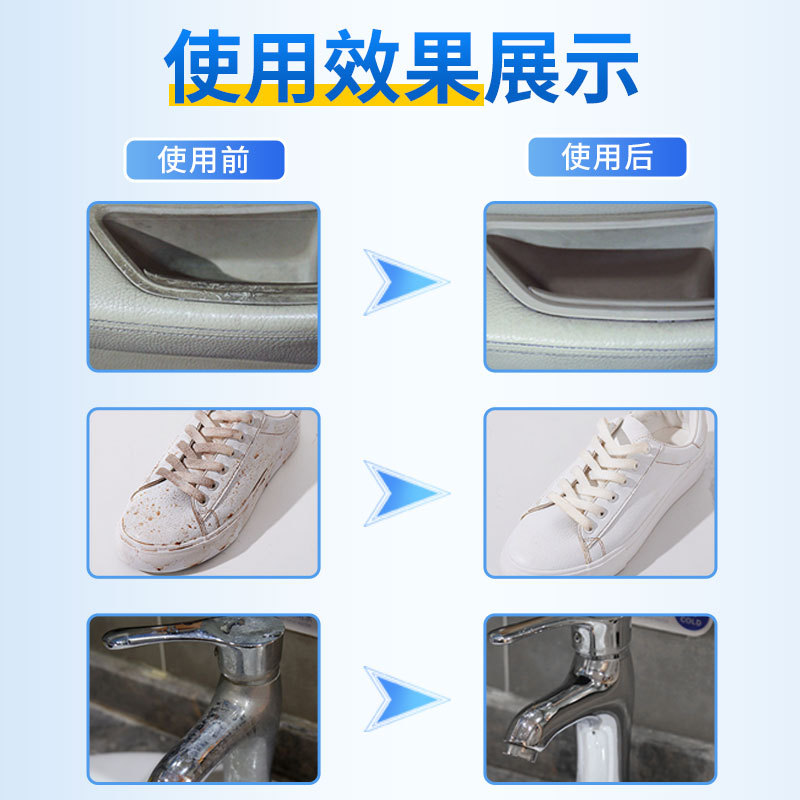 使用效果展示

使用前

使用后

COLD