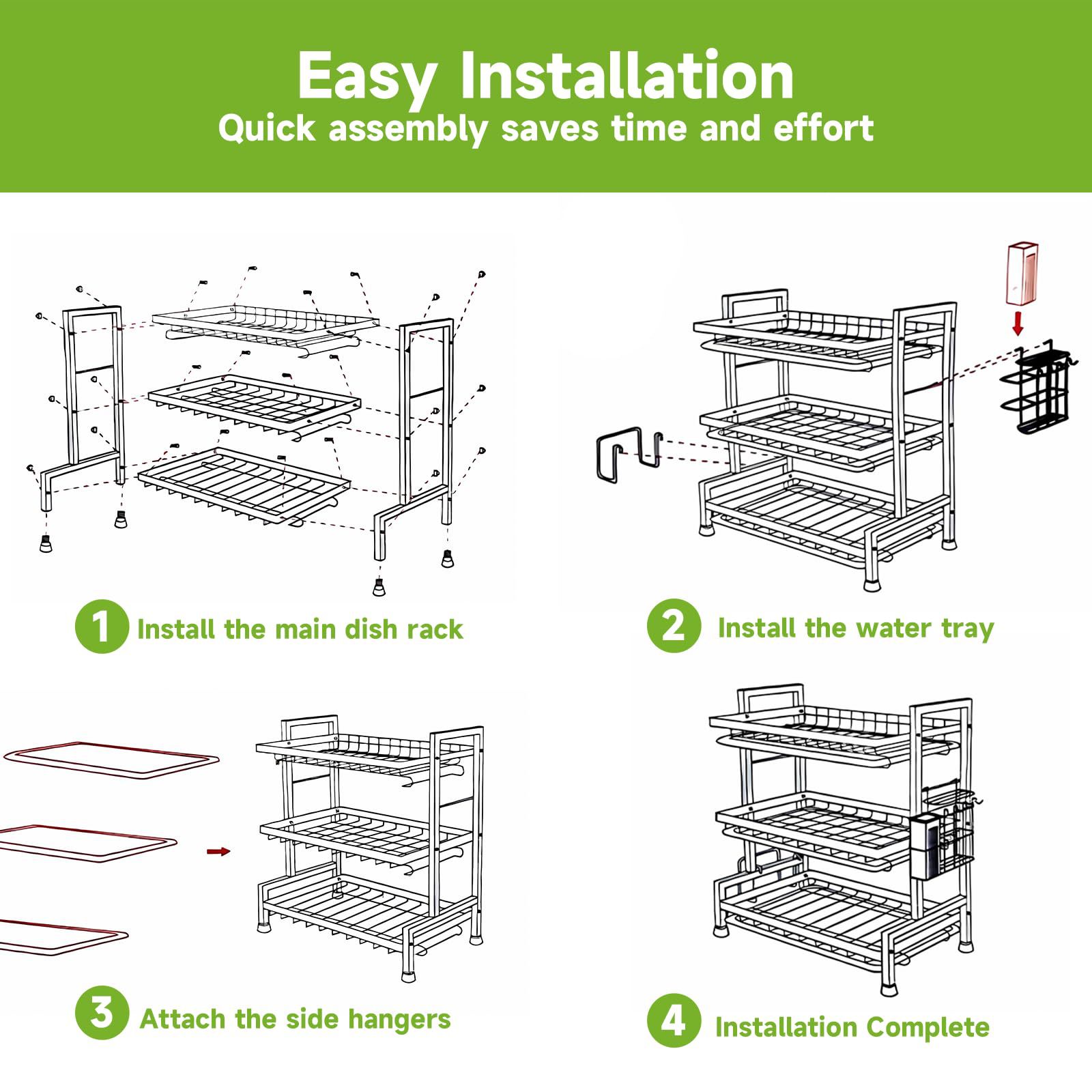 Easy Installation
Quick assembly saves time and effort

1 Install the main dish rack

2 Install the water tray

3 Attach the side hangers

4 Installation Complete