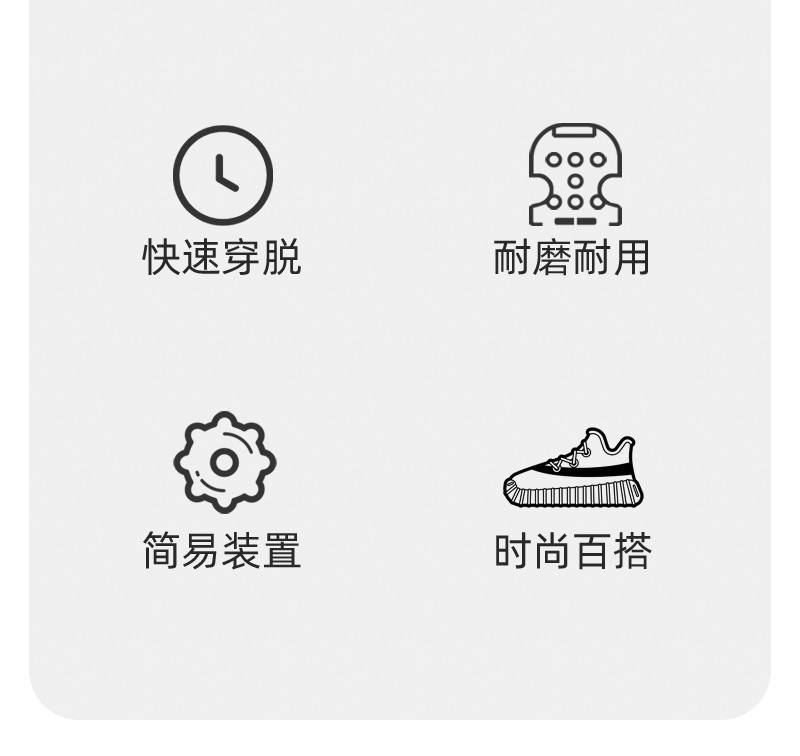 快速穿脱

耐磨耐用

简易装置

时尚百搭