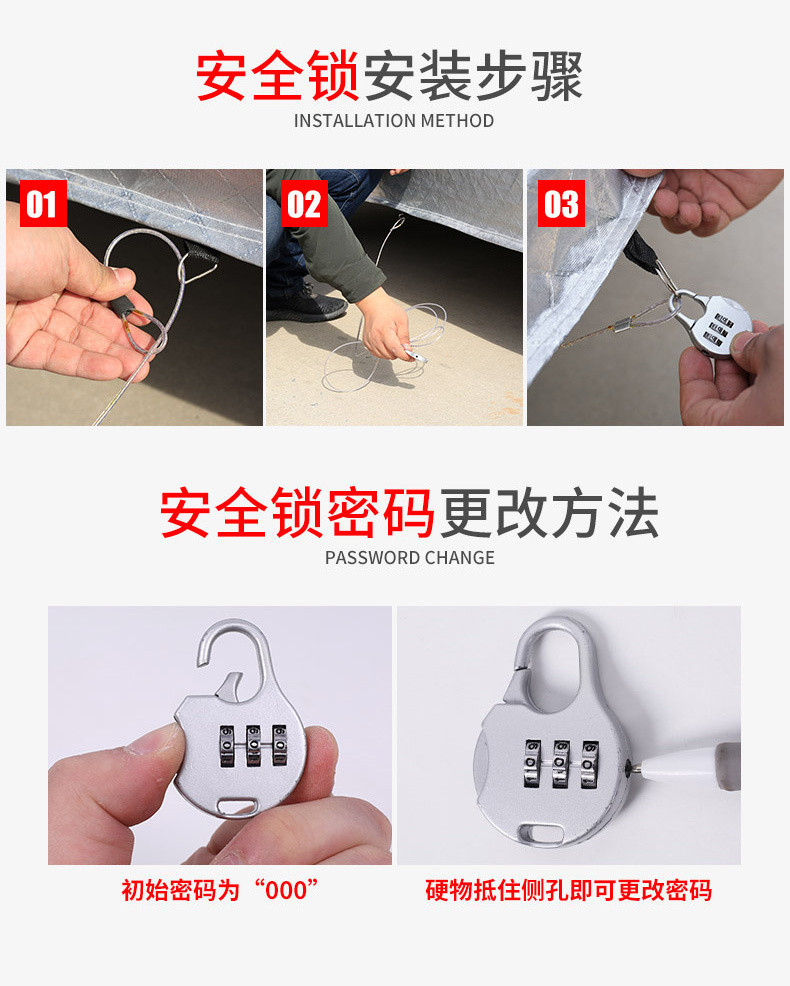 安全锁安装步骤
INSTALLATION METHOD

01

02

03

安全锁密码更改方法
PASSWORD CHANGE

初始密码为“000”

硬物抵住侧孔即可更改密码