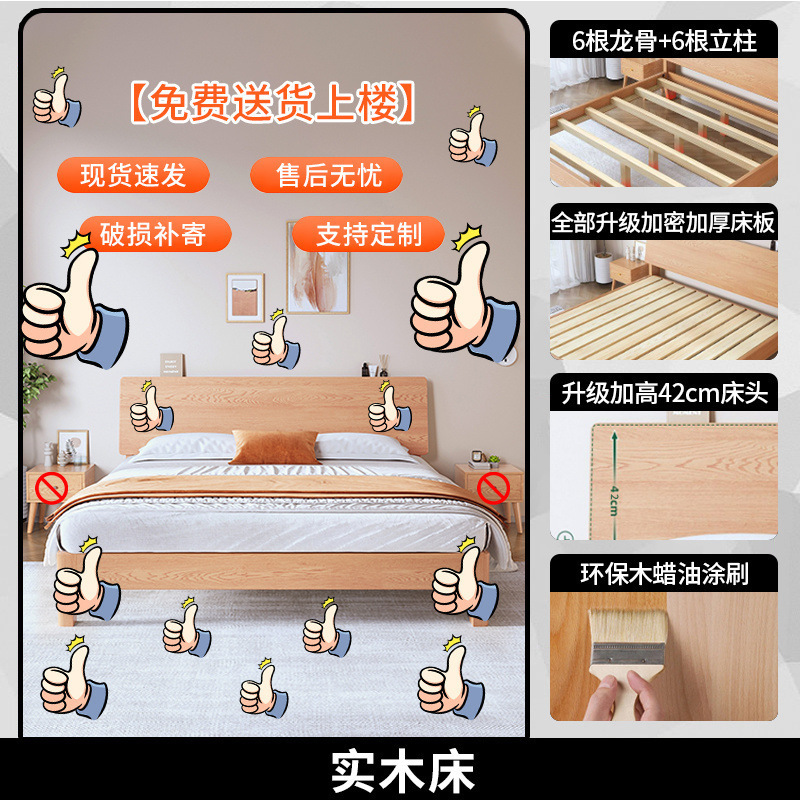 【免费送货上楼】

现货速发

售后无忧

破损补寄

支持定制

6根龙骨+6根立柱

全部升级加密加厚床板

升级加高42cm床头

42cm

环保木蜡油涂刷

实木床