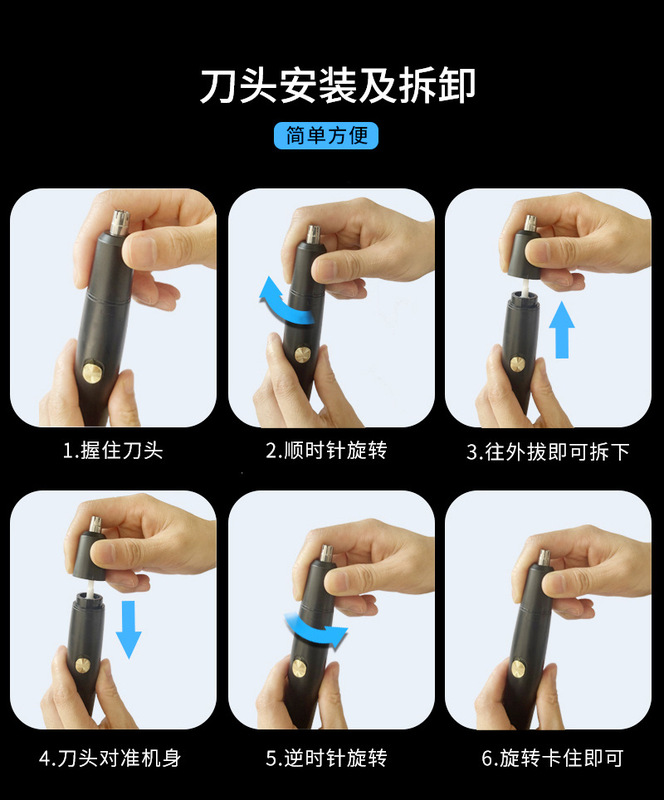 刀头安装及拆卸

简单方便

1.握住刀头

2.顺时针旋转

3.往外拔即可拆下

4.刀头对准机身

5.逆时针旋转

6.旋转卡住即可