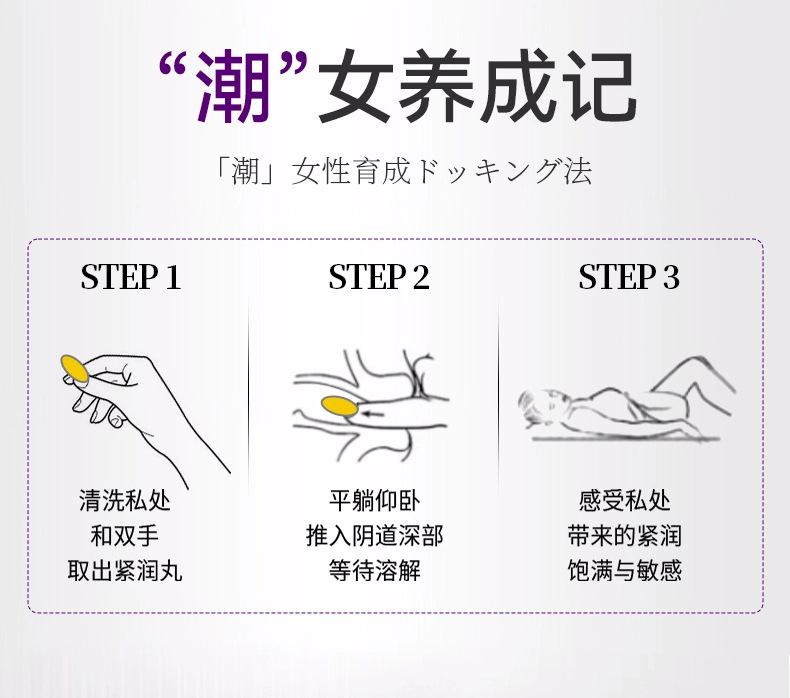 “潮”女养成记

「潮」女性育成ドッキング法

STEP 1

清洗私处
和双手
取出紧润丸

STEP 2

平躺仰卧
推入阴道深部
等待溶解

STEP 3

感受私处
带来的紧润
饱满与敏感