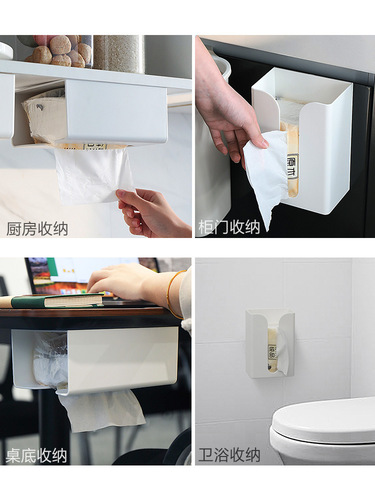 厨房收纳

柜门收纳

桌底收纳

卫浴收纳