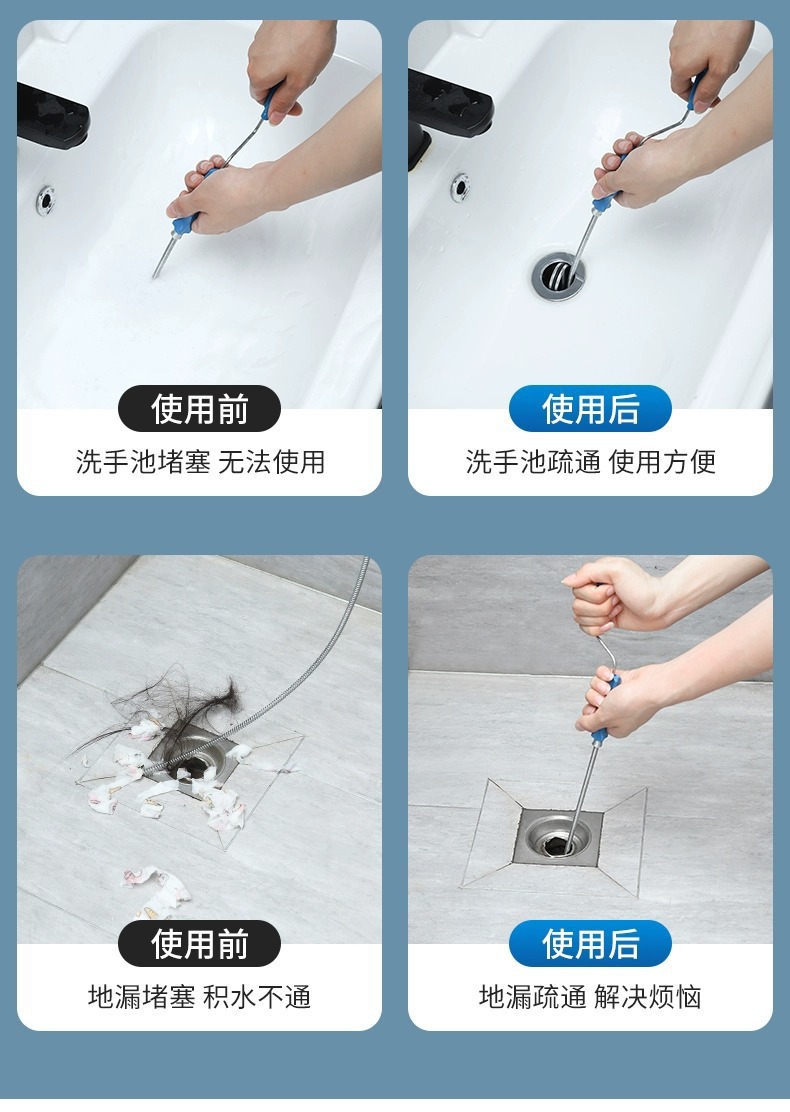 使用前

洗手池堵塞 无法使用

使用后

洗手池疏通 使用方便

使用前

地漏堵塞 积水不通

使用后

地漏疏通 解决烦恼