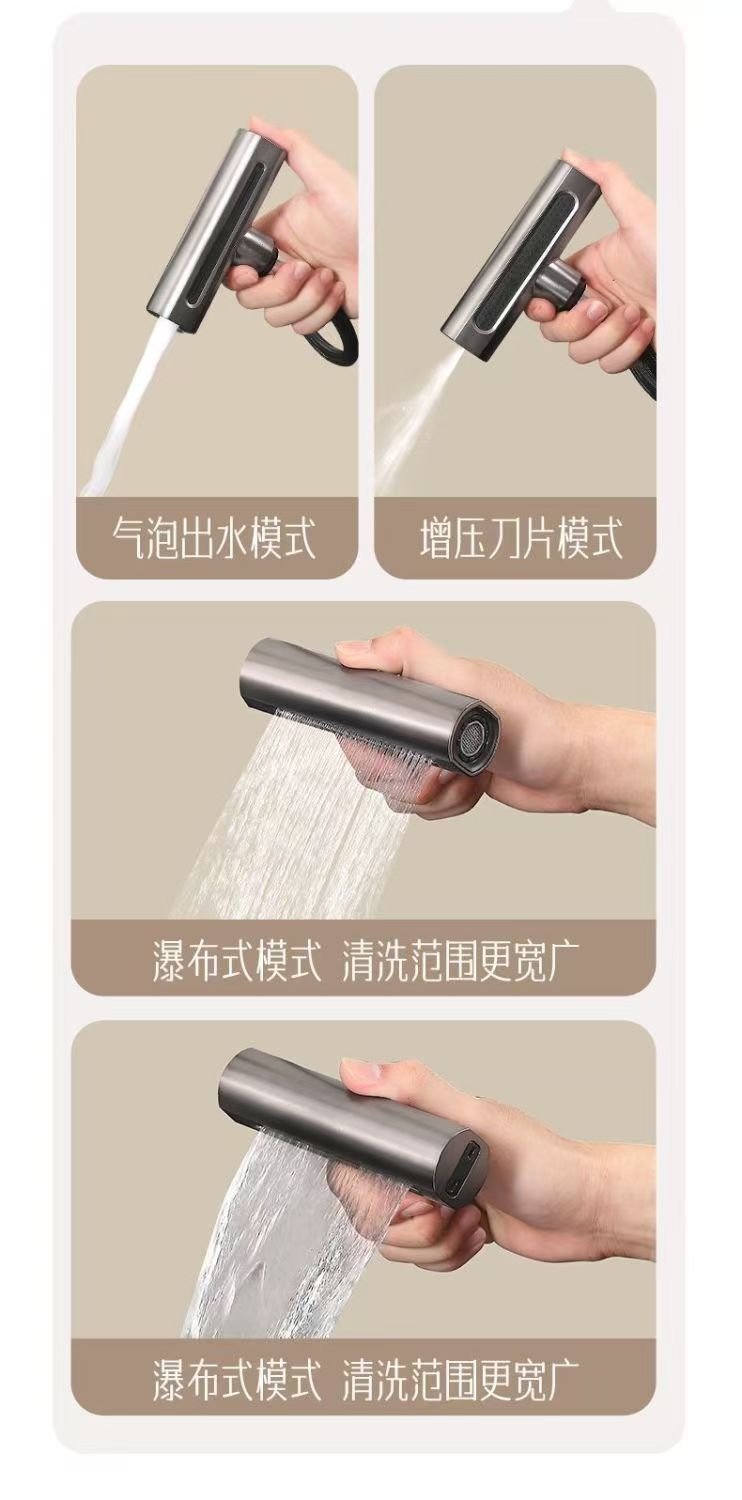 气泡出水模式

增压刀片模式

瀑布式模式 清洗范围更宽广

瀑布式模式 清洗范围更宽广