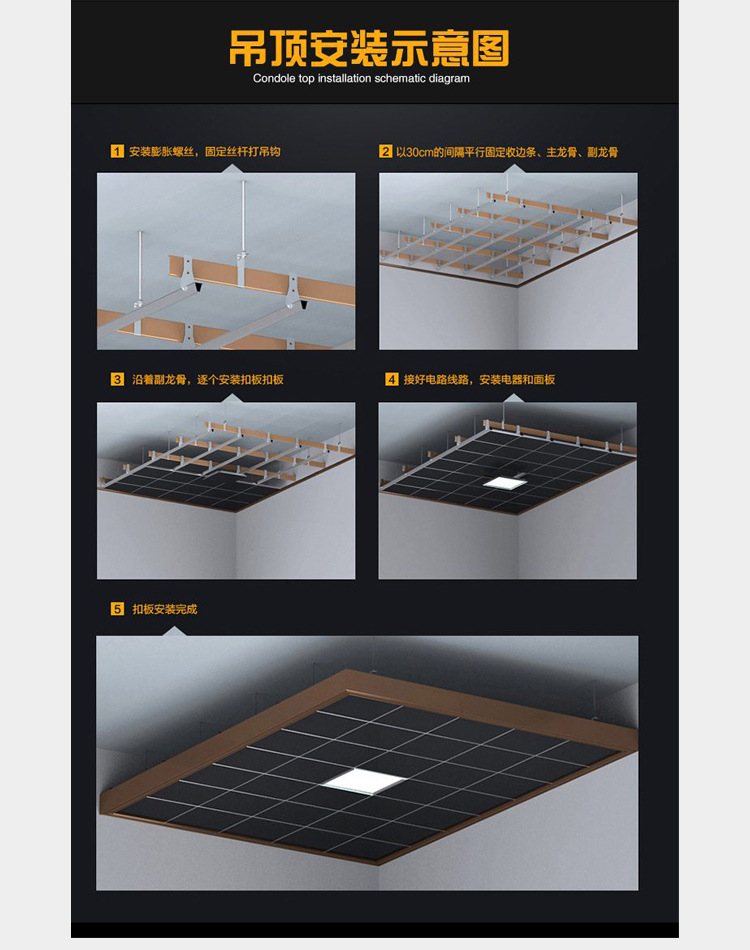 吊顶安装示意图
Condole top installation schematic diagram

1 安装膨胀螺丝，固定丝杆打吊钩

2 以30cm的间隔平行固定收边条、主龙骨、副龙骨

3 沿着副龙骨，逐个安装扣板扣板

4 接好电路线路，安装电器和面板

5 扣板安装完成