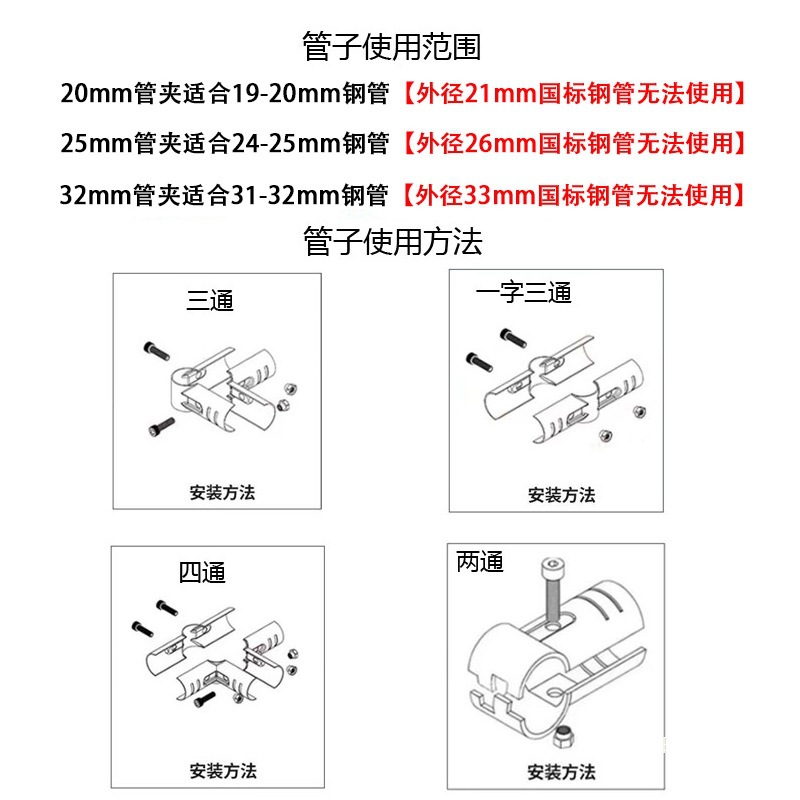 管子使用范围

20mm管夹适合19-20mm钢管【外径21mm国标钢管无法使用】

25mm管夹适合24-25mm钢管【外径26mm国标钢管无法使用】

32mm管夹适合31-32mm钢管【外径33mm国标钢管无法使用】

管子使用方法

三通

安装方法

一字三通

安装方法

四通

安装方法

两通

安装方法