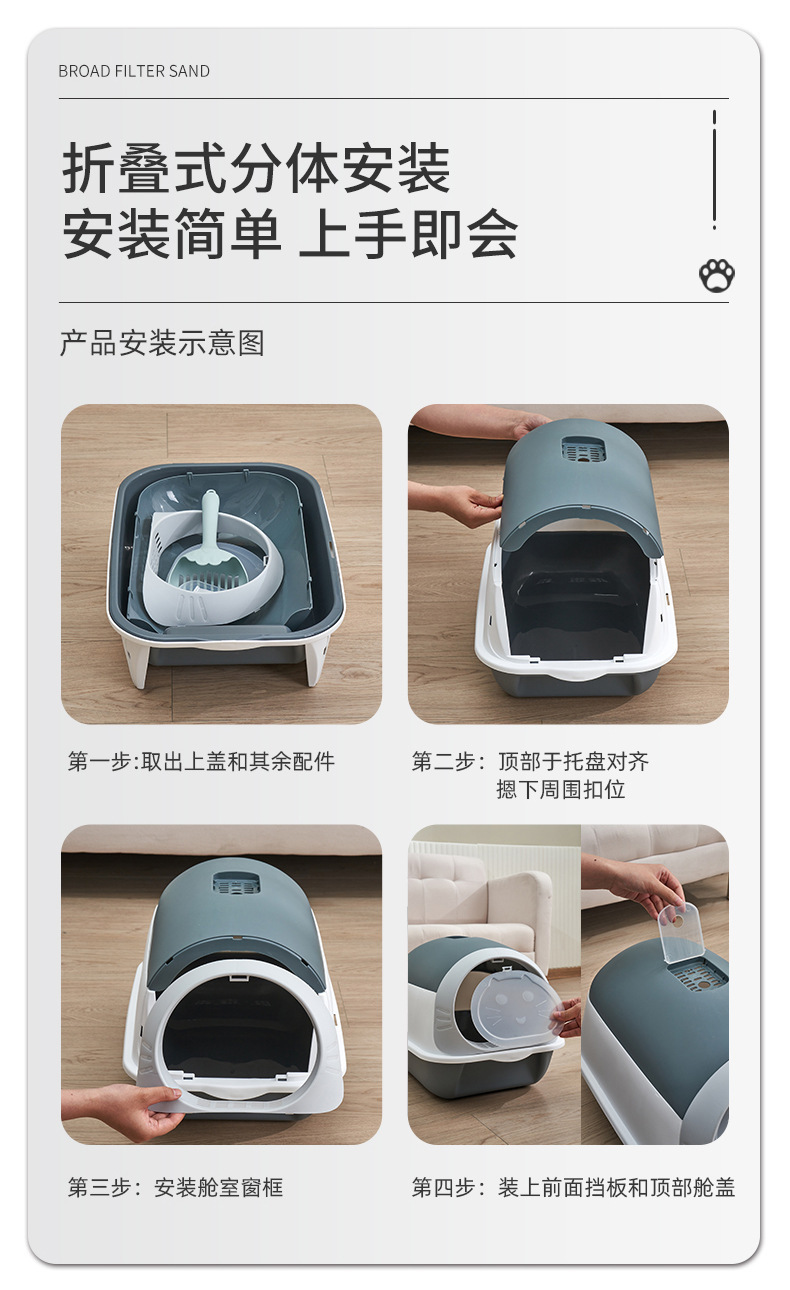 BROAD FILTER SAND

折叠式分体安装
安装简单 上手即会

产品安装示意图

第一步:取出上盖和其余配件

第二步：顶部于托盘对齐
摁下周围扣位

第三步：安装舱室窗框

第四步：装上前面挡板和顶部舱盖